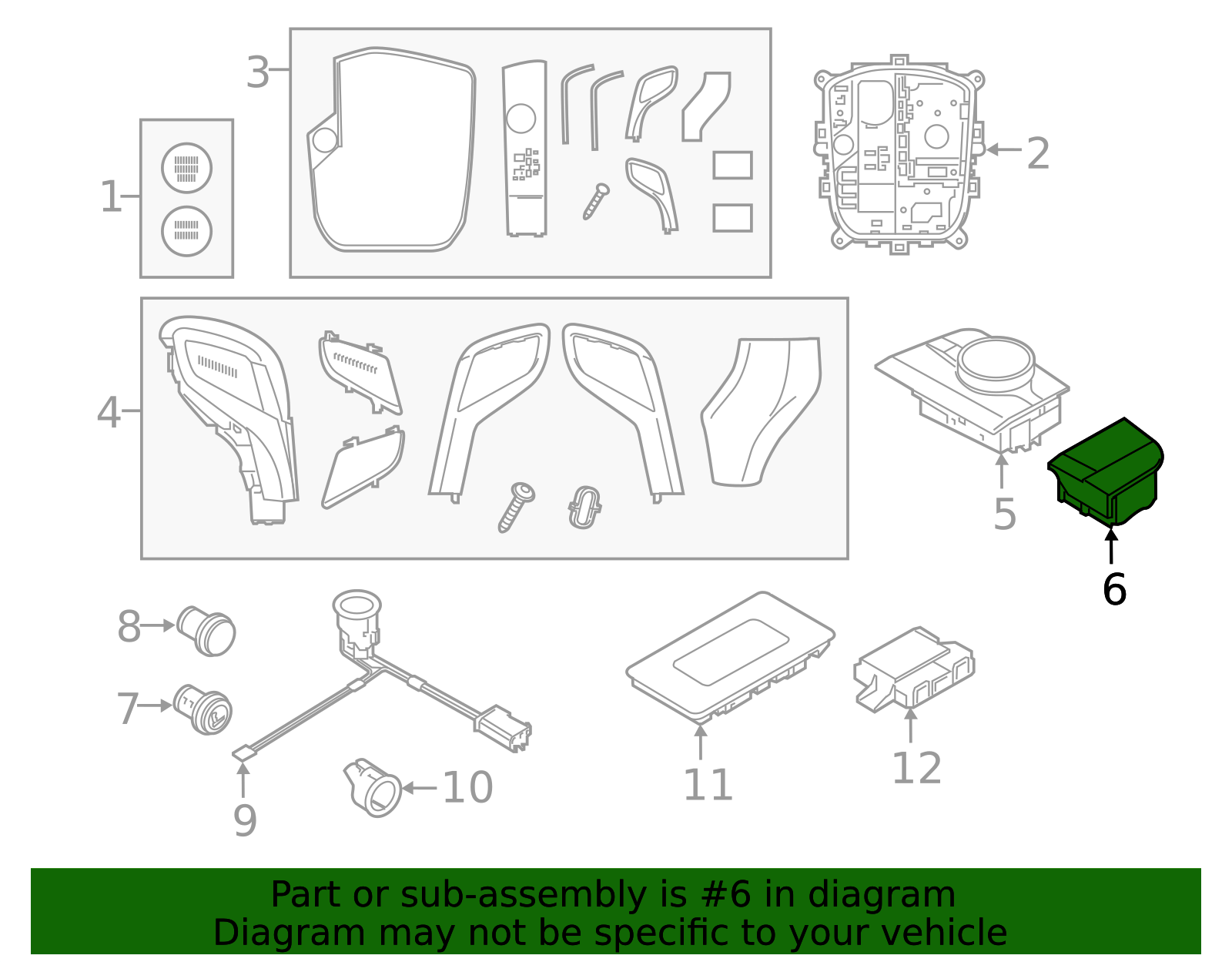 3
2
1
4
5
6
8
7
9
10
11
12

Part or sub-assembly is #6 in diagram
Diagram may not be specific to your vehicle