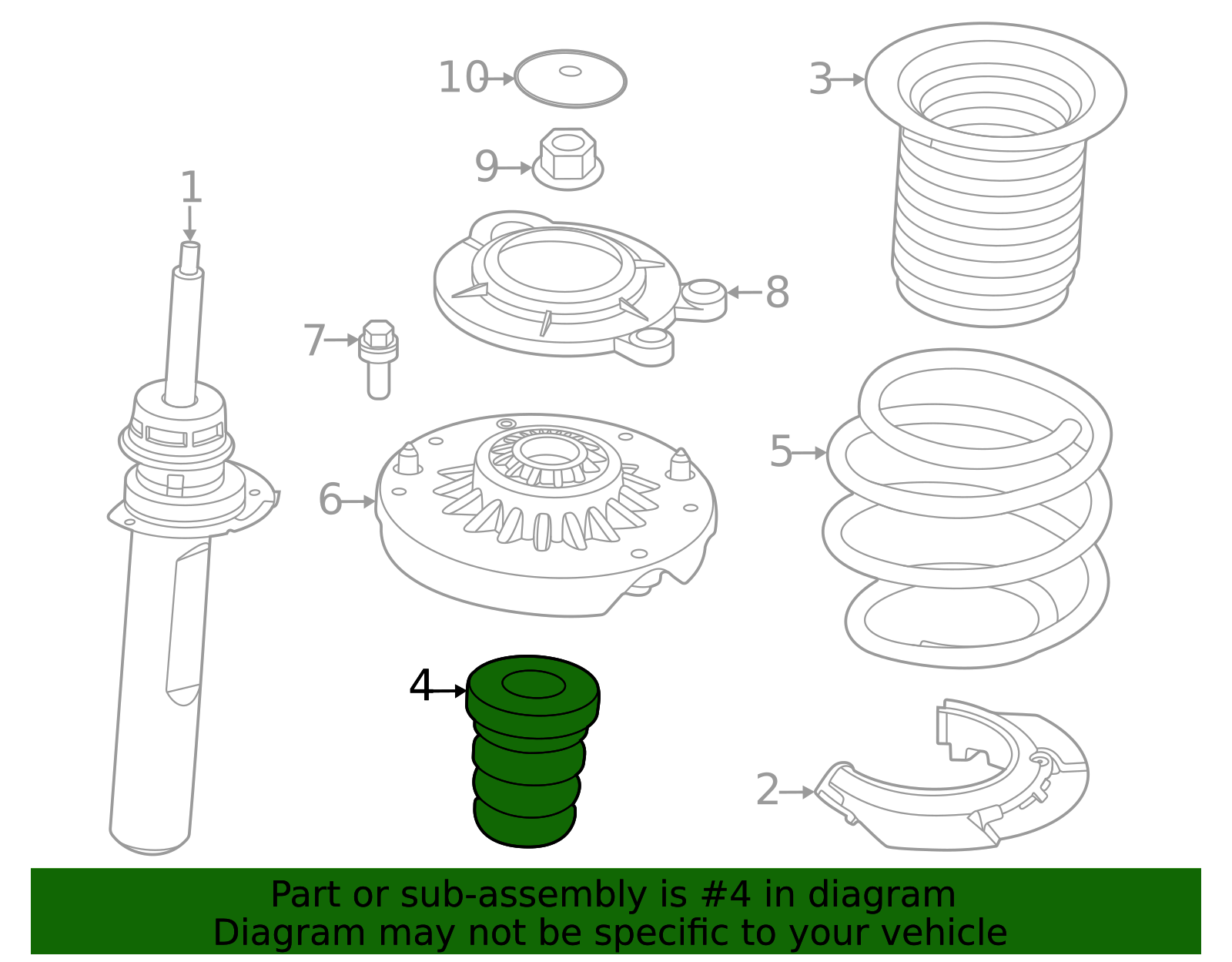 10
3
9
1
8
7
5
6
4
2

Part or sub-assembly is #4 in diagram
Diagram may not be specific to your vehicle