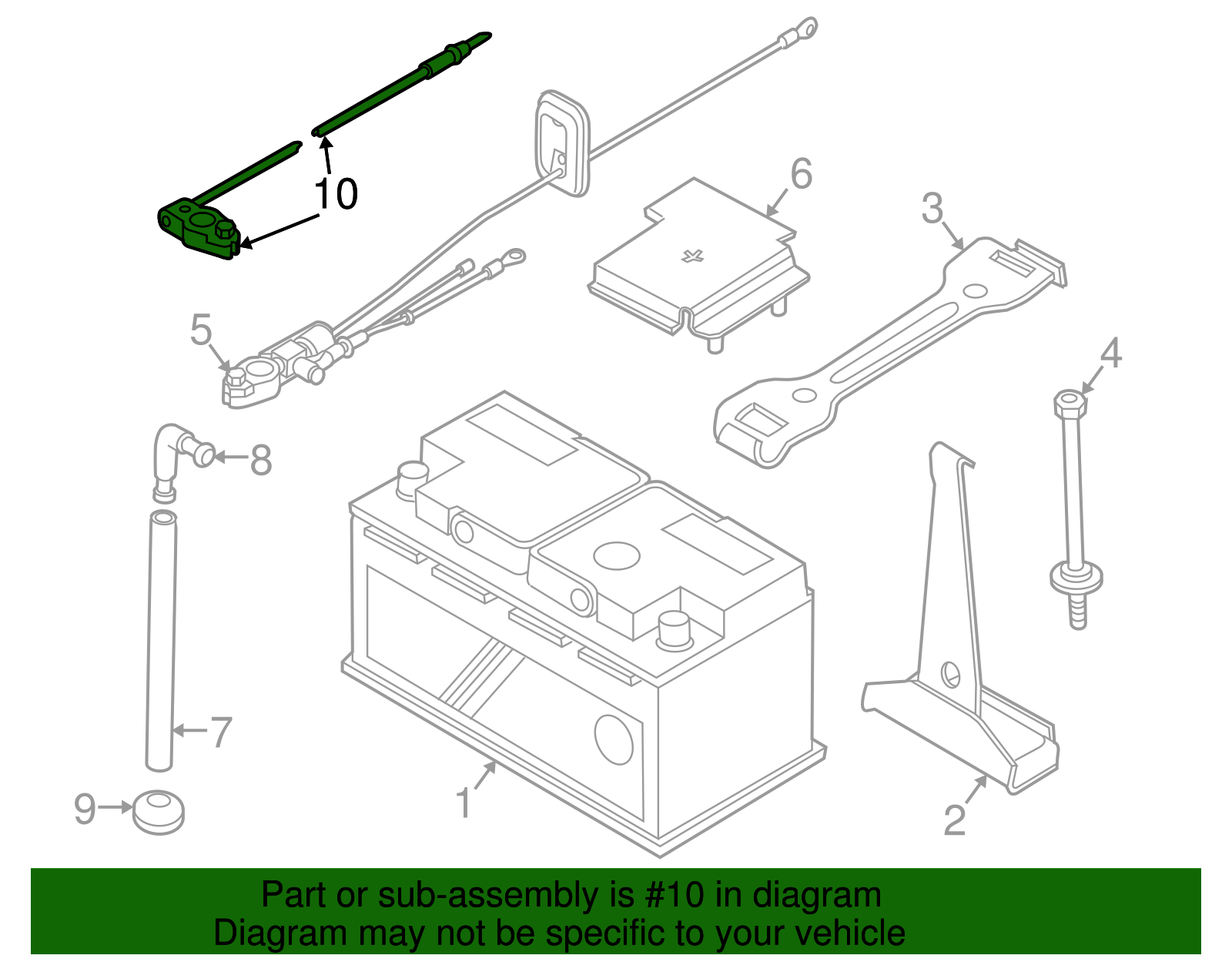 10
6
3
5
4
8
7
9
1
2

Part or sub-assembly is #10 in diagram
Diagram may not be specific to your vehicle