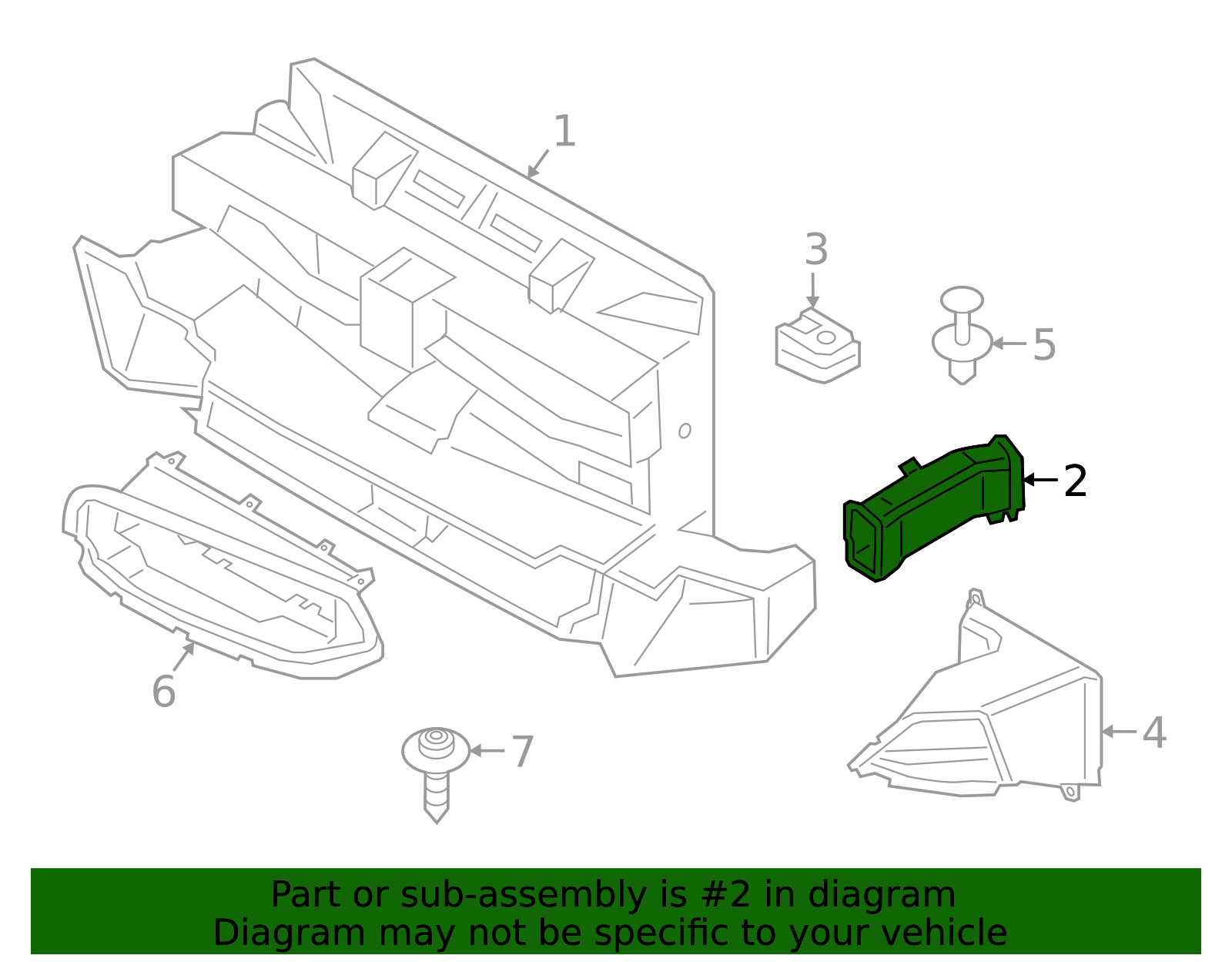 1
3
5
2
6
7
4

Part or sub-assembly is #2 in diagram
Diagram may not be specific to your vehicle