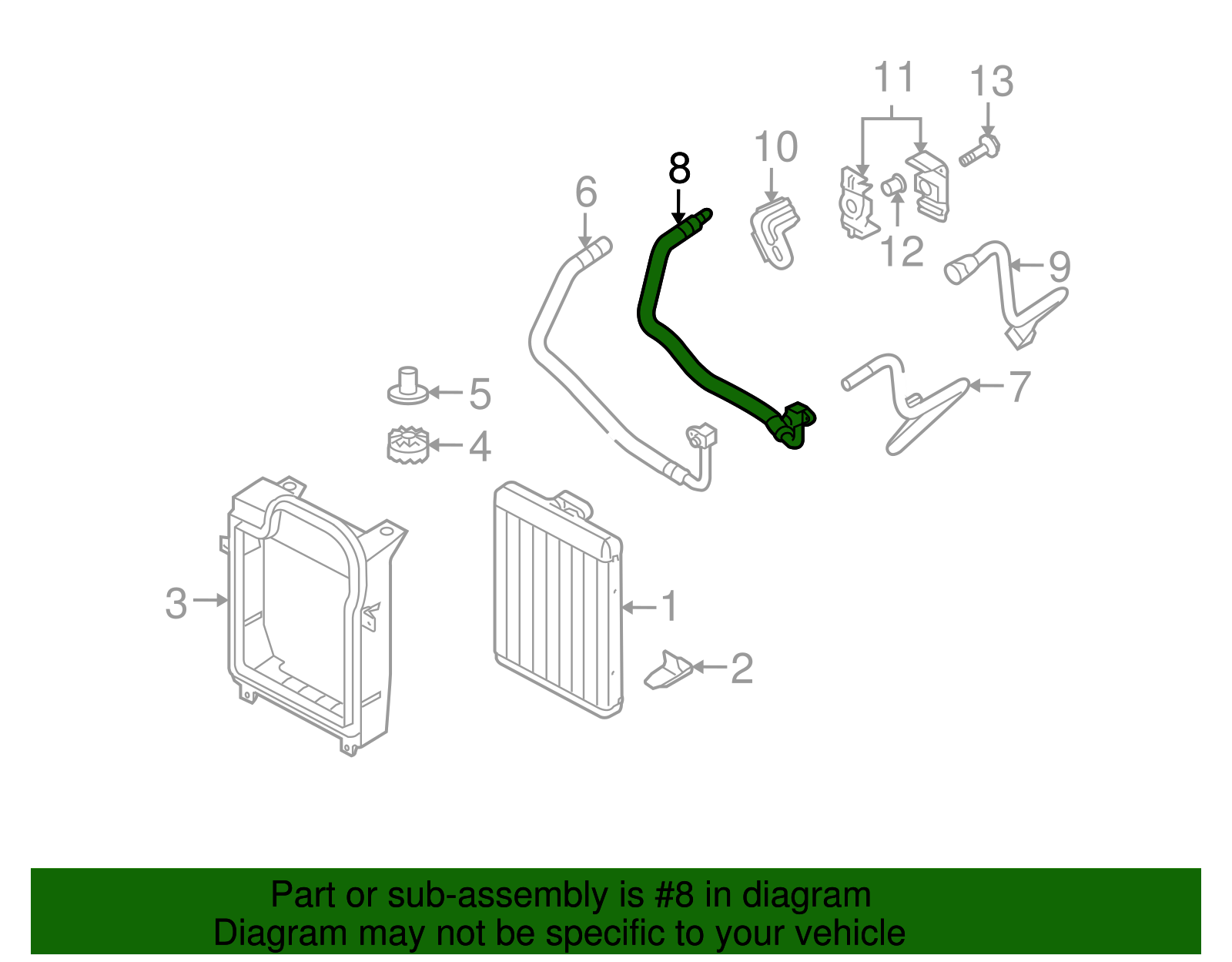 11
13
10
8
6
12
9
5
7
4
3
1
2

Part or sub-assembly is #8 in diagram
Diagram may not be specific to your vehicle