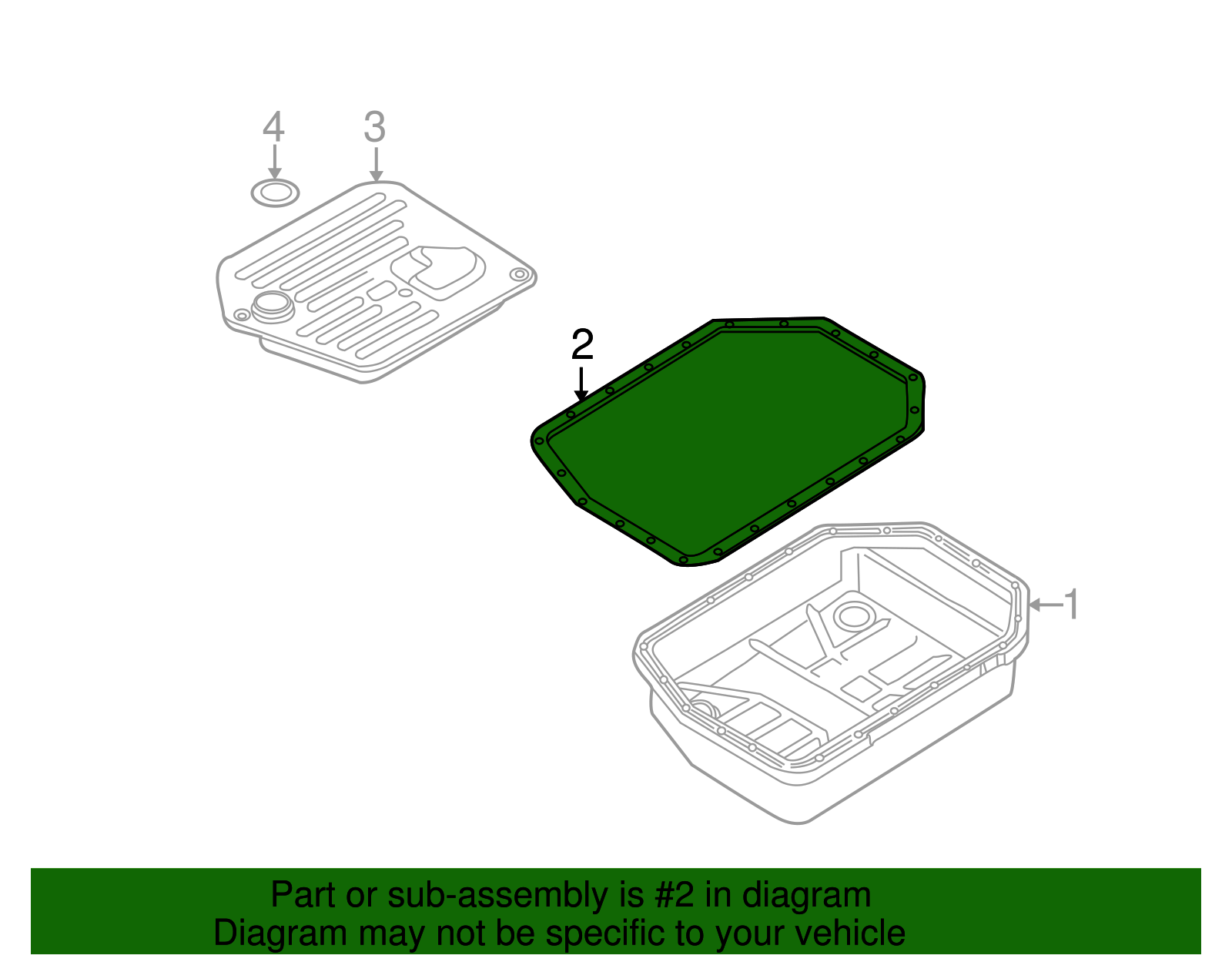 4
3
2
1
Part or sub-assembly is #2 in diagram
Diagram may not be specific to your vehicle