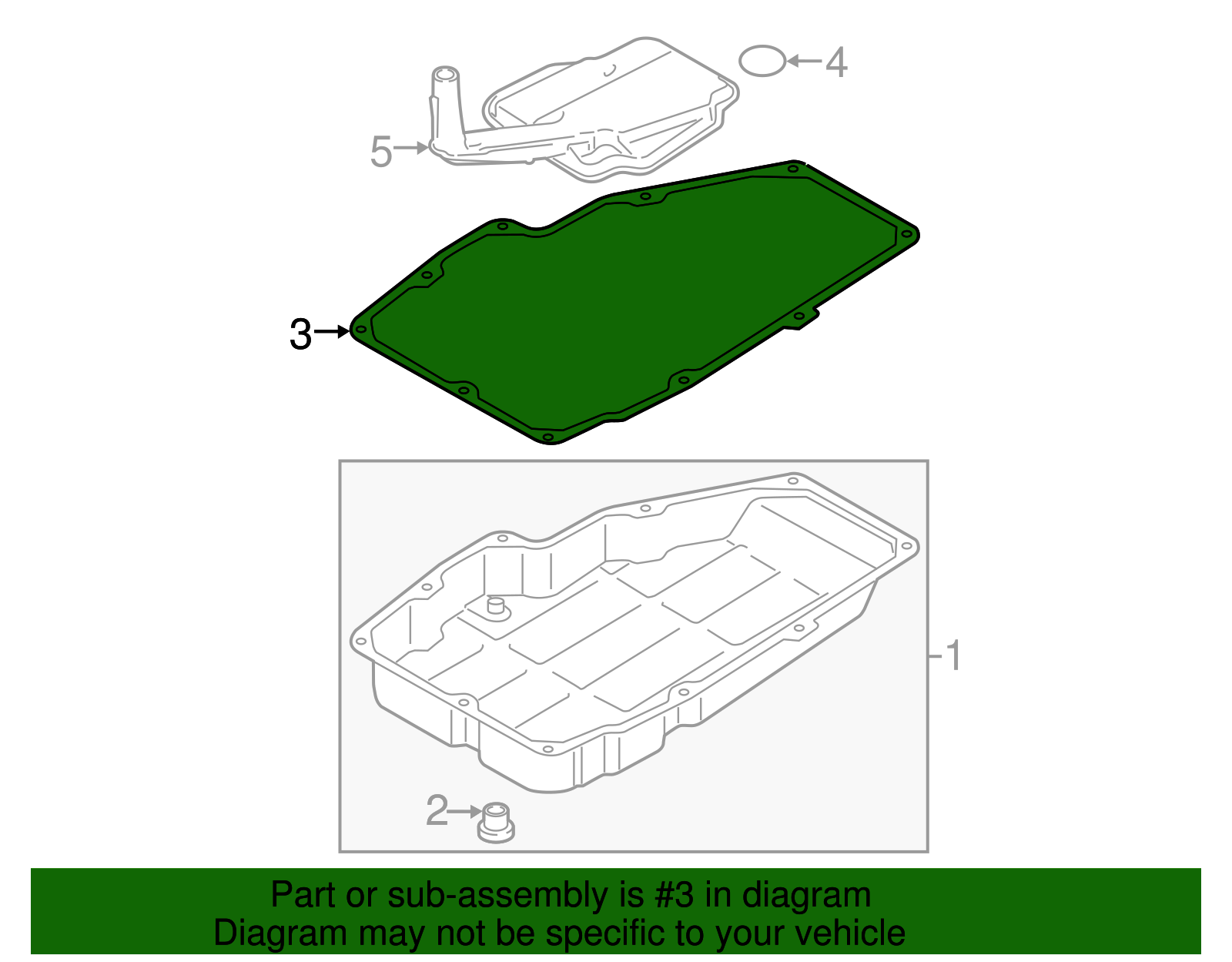 4
5
3
1
2

Part or sub-assembly is #3 in diagram
Diagram may not be specific to your vehicle