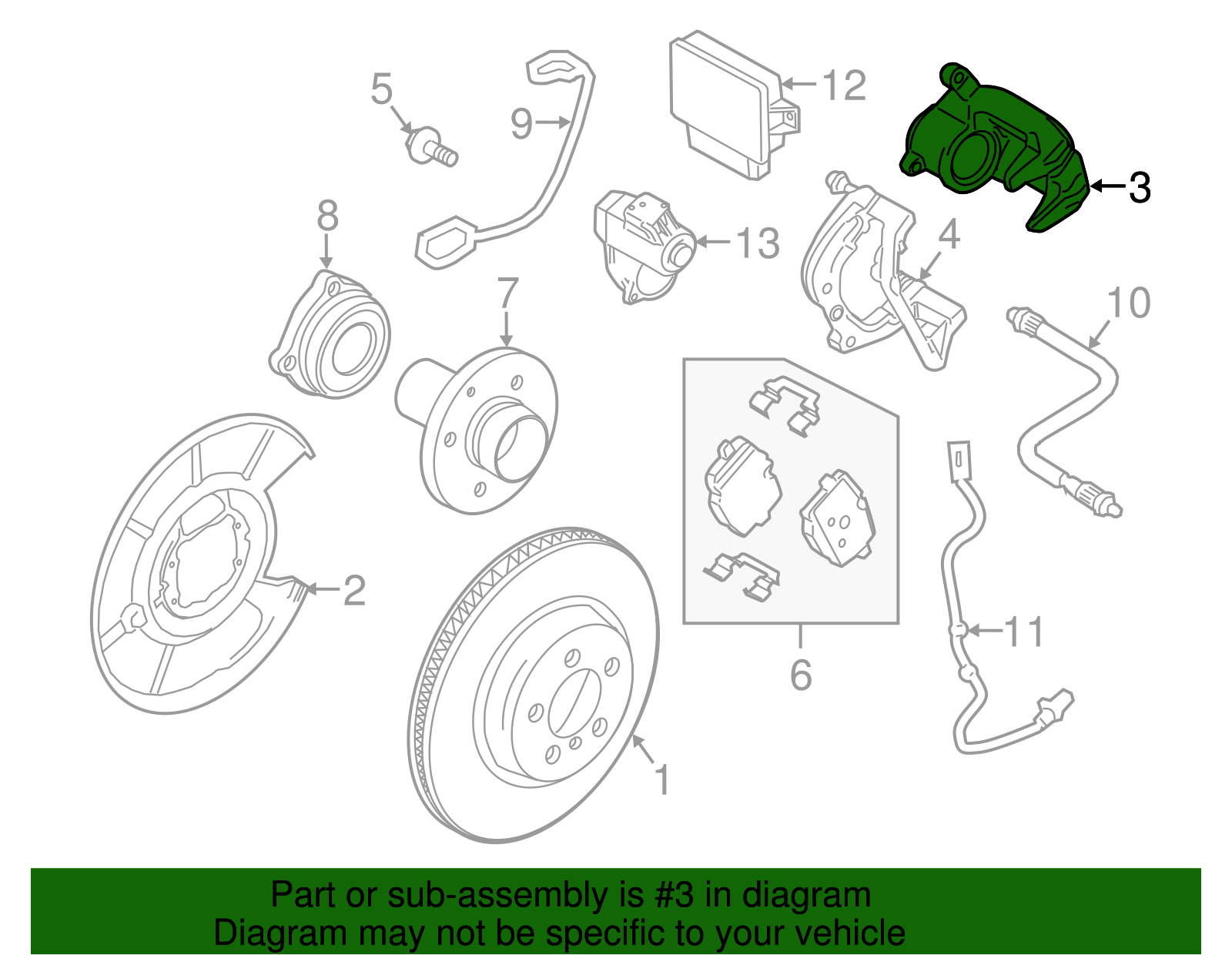 5
9
12
3
8
13
4
7
10
2
6
11
1

Part or sub-assembly is #3 in diagram
Diagram may not be specific to your vehicle