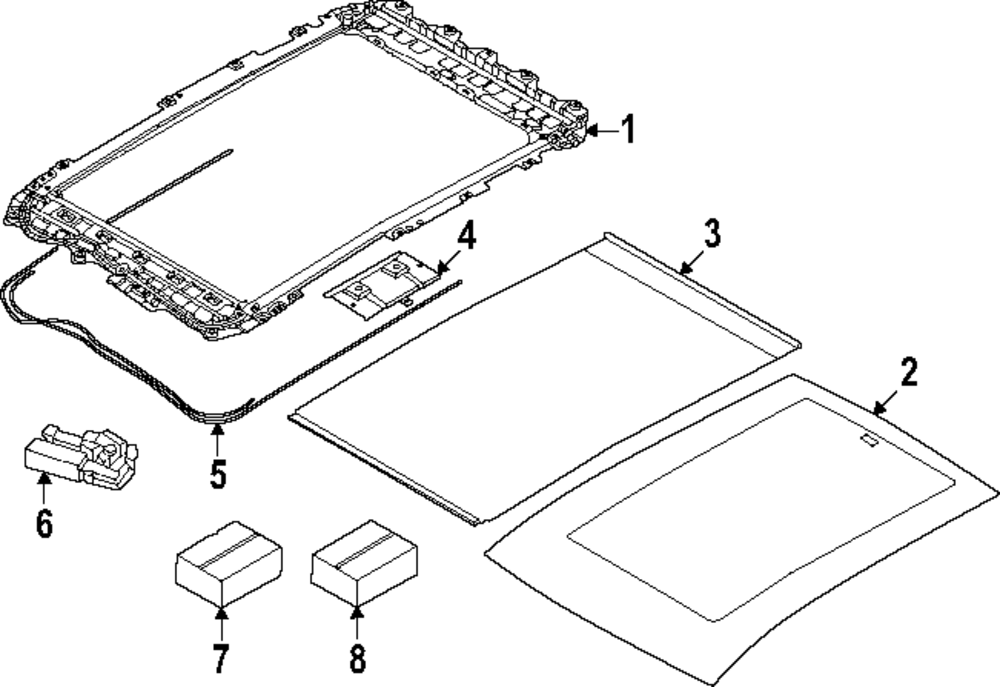 1
4
3
2
5
6
7
8