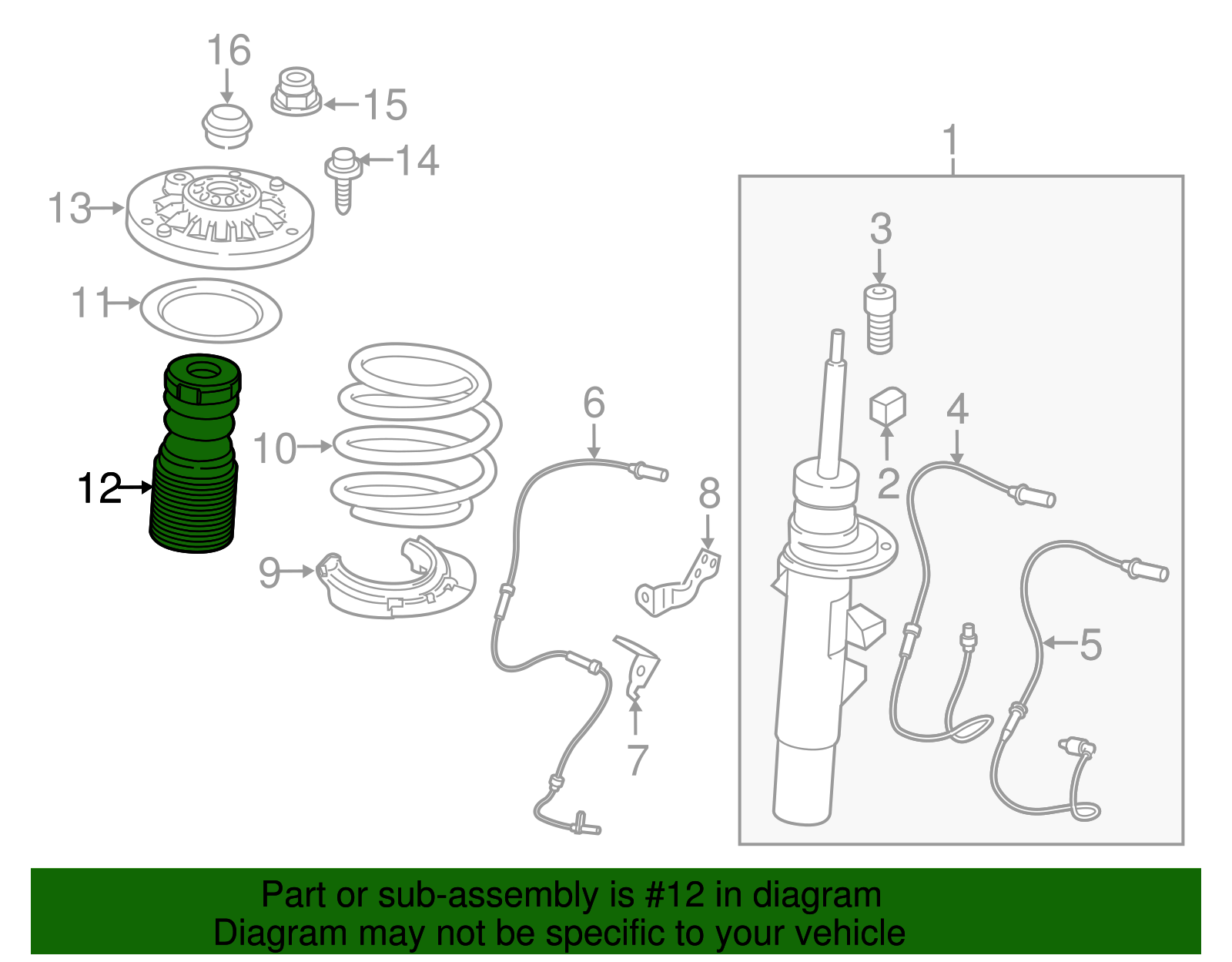 16
15
14
13
11
12
10
9
6
8
7
1
3
2
4
5

Part or sub-assembly is #12 in diagram
Diagram may not be specific to your vehicle