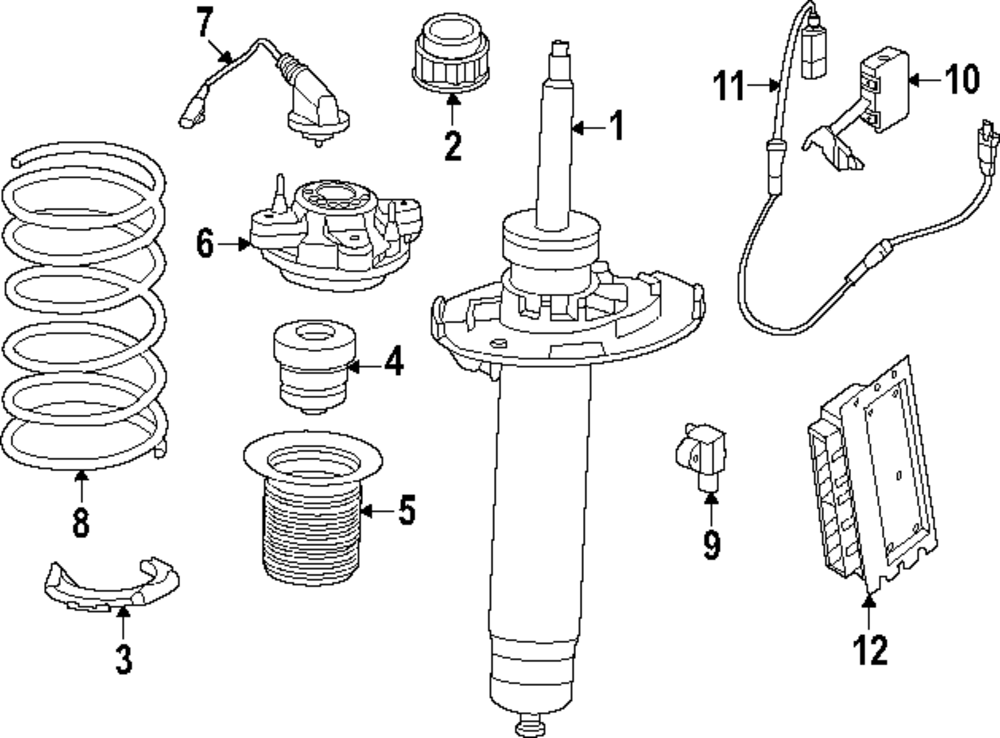 7
2
1
11
10
6
4
8
5
9
3
12