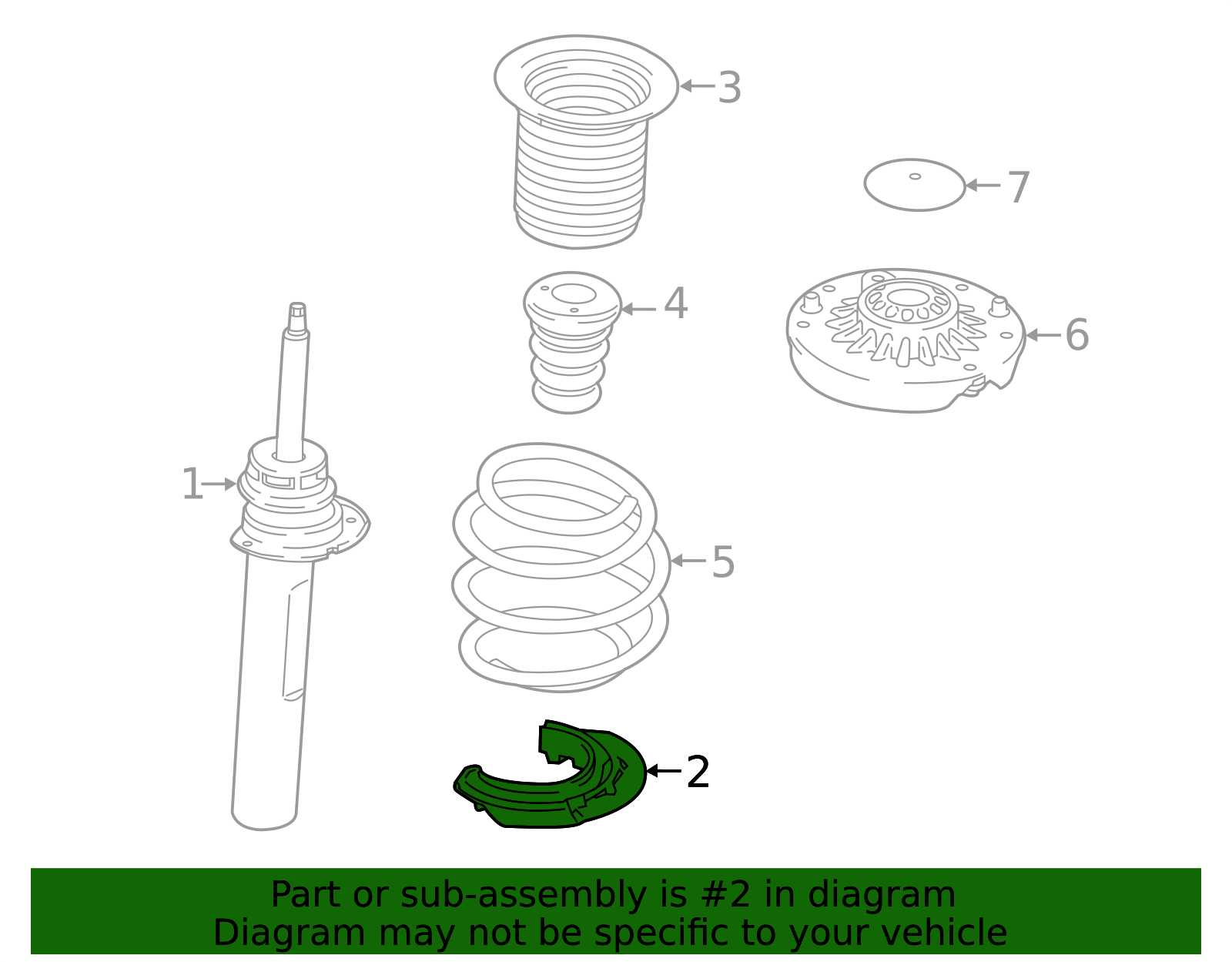 3

7

4

6

1

5

2

Part or sub-assembly is #2 in diagram
Diagram may not be specific to your vehicle