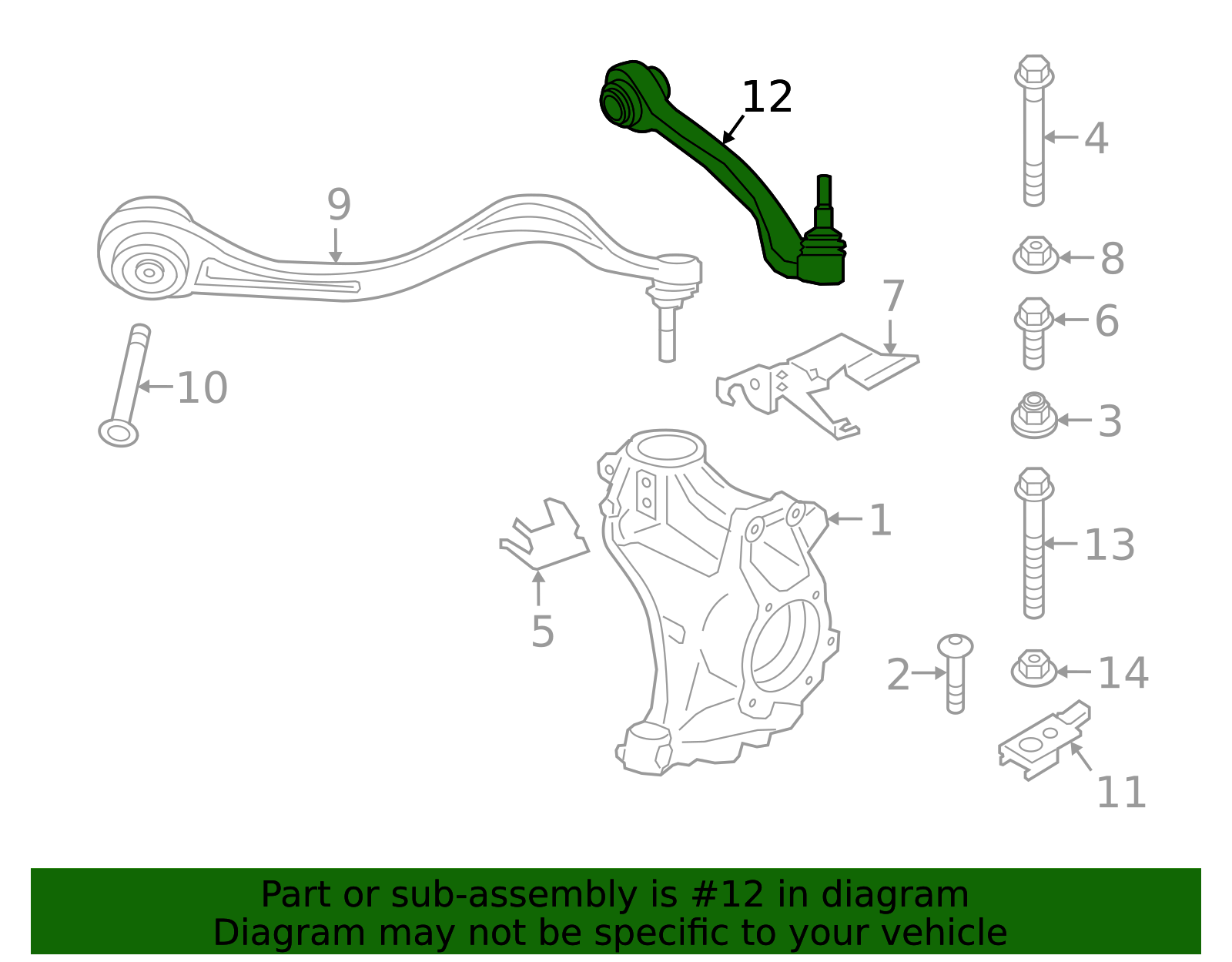 12
4
9
8
7
6
10
3
1
13
5
2
14
11

Part or sub-assembly is #12 in diagram
Diagram may not be specific to your vehicle