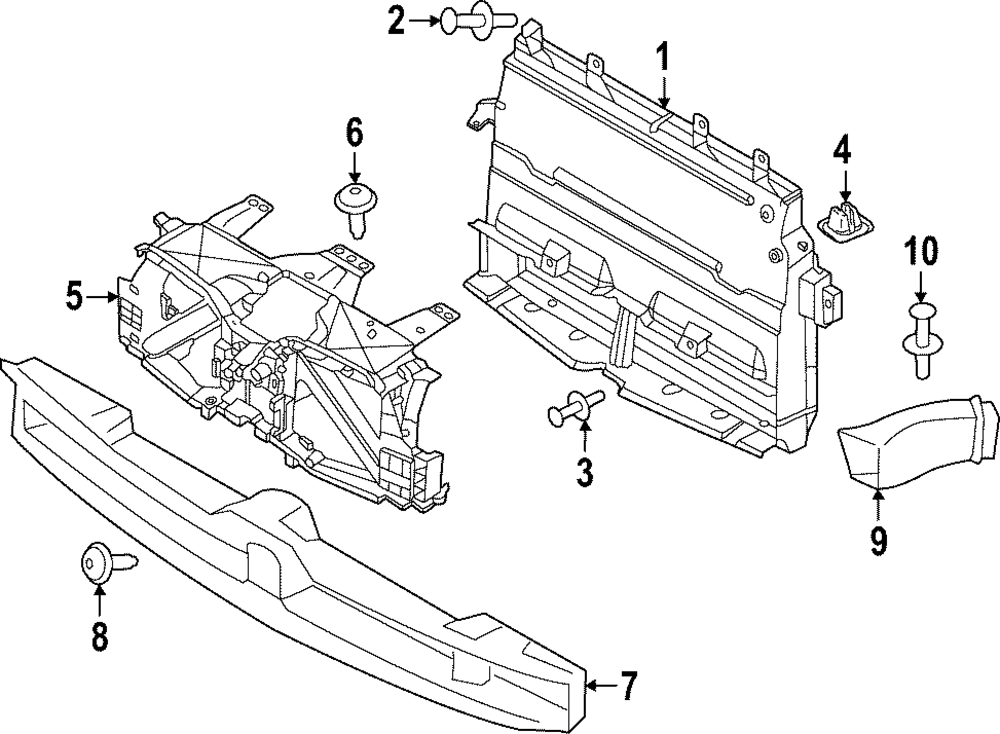 2
1
6
4
10
5
3
9
8
7