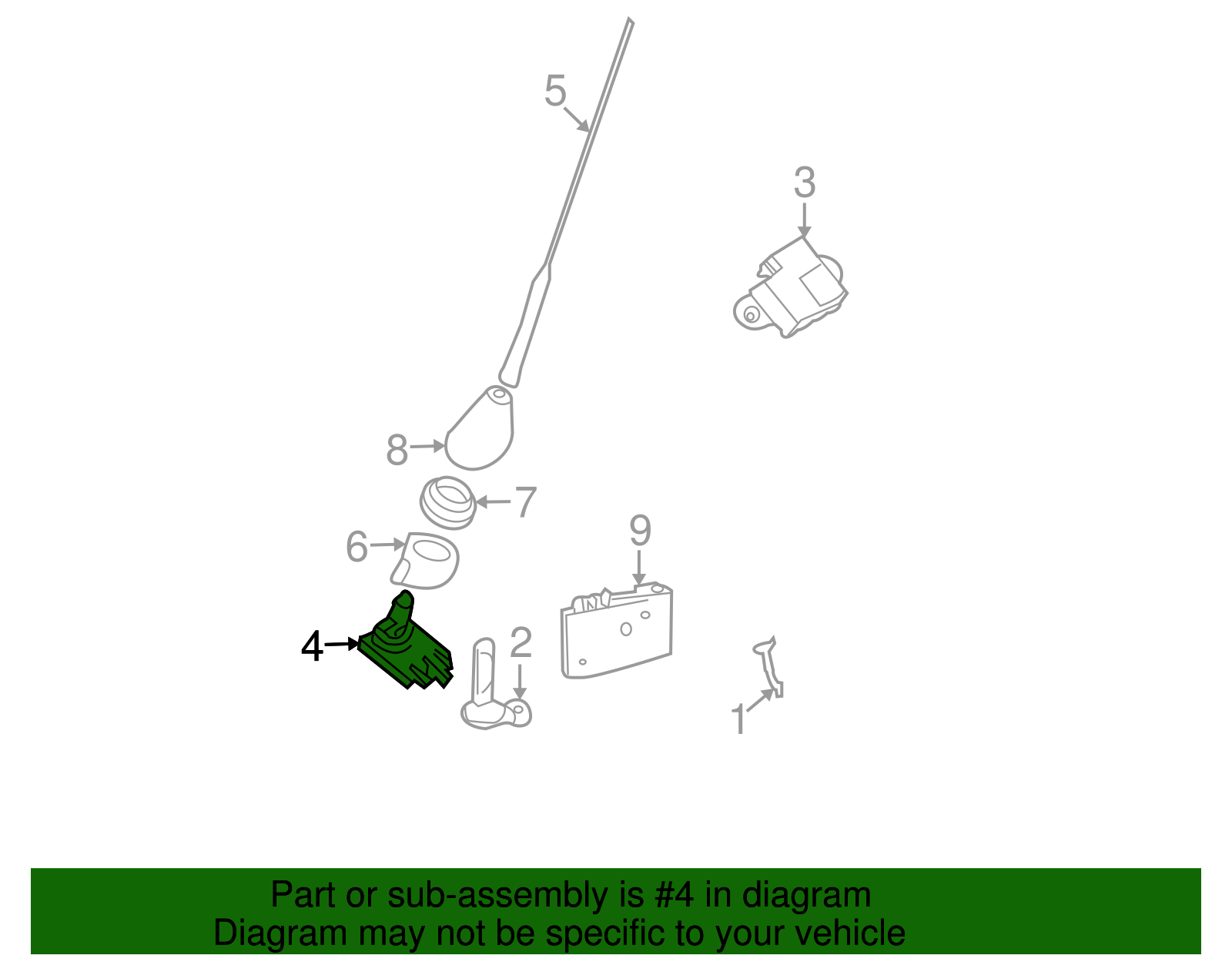 5

3

8

7

6

9

4

2

1

Part or sub-assembly is #4 in diagram
Diagram may not be specific to your vehicle