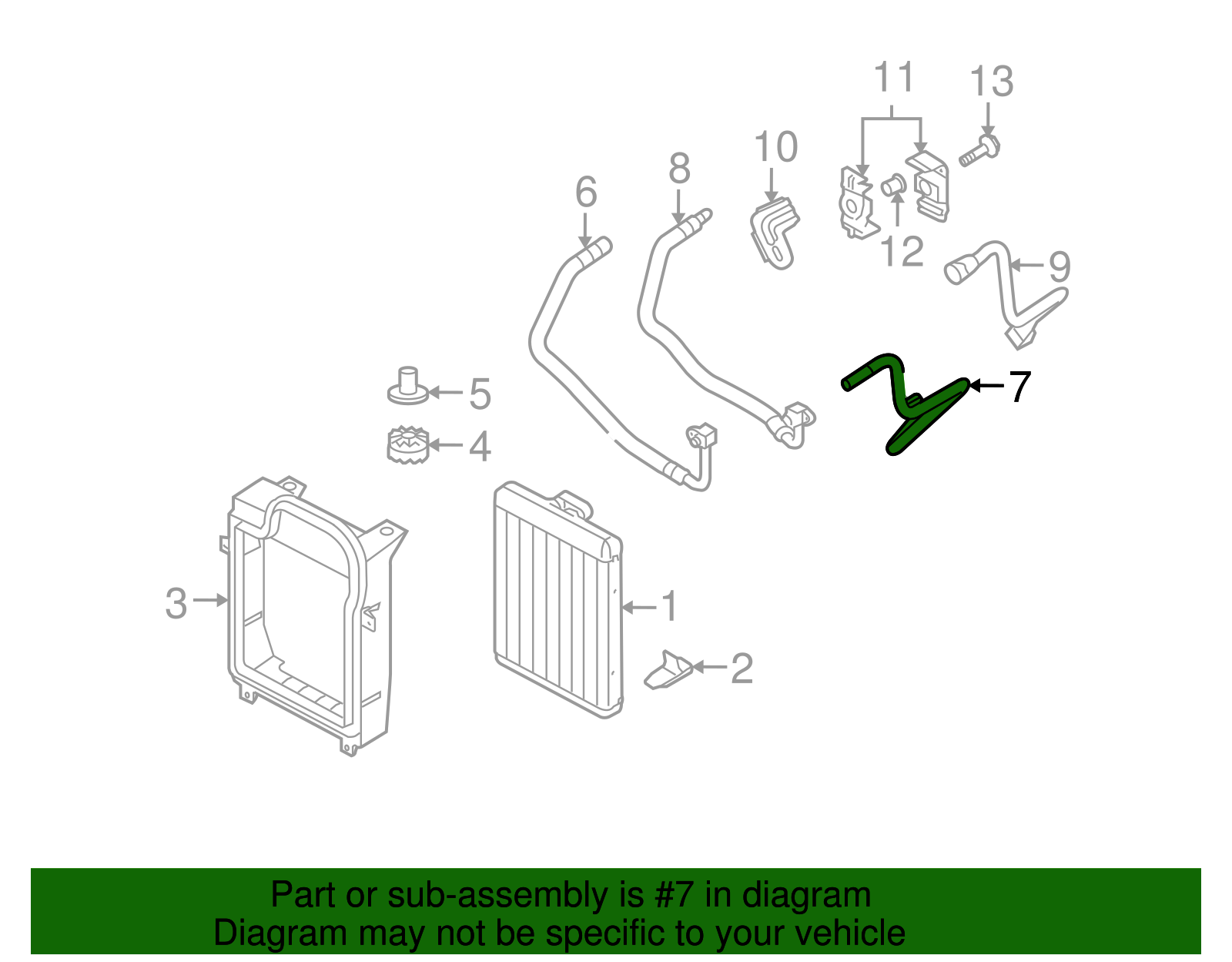 11
13
10
8
6
12
9
7
5
4
3
1
2

Part or sub-assembly is #7 in diagram
Diagram may not be specific to your vehicle