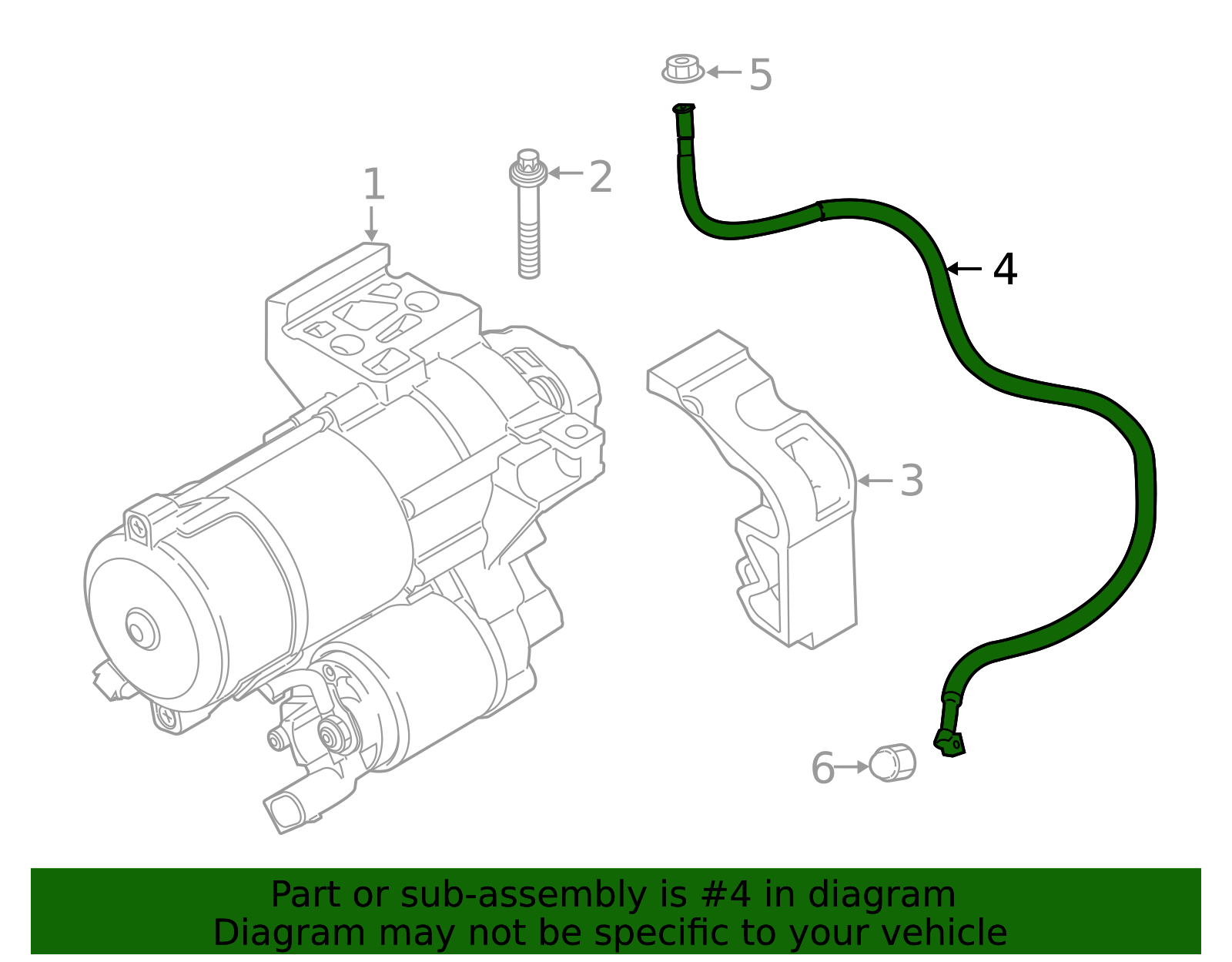 5
2
1
4
3
6
Part or sub-assembly is #4 in diagram
Diagram may not be specific to your vehicle