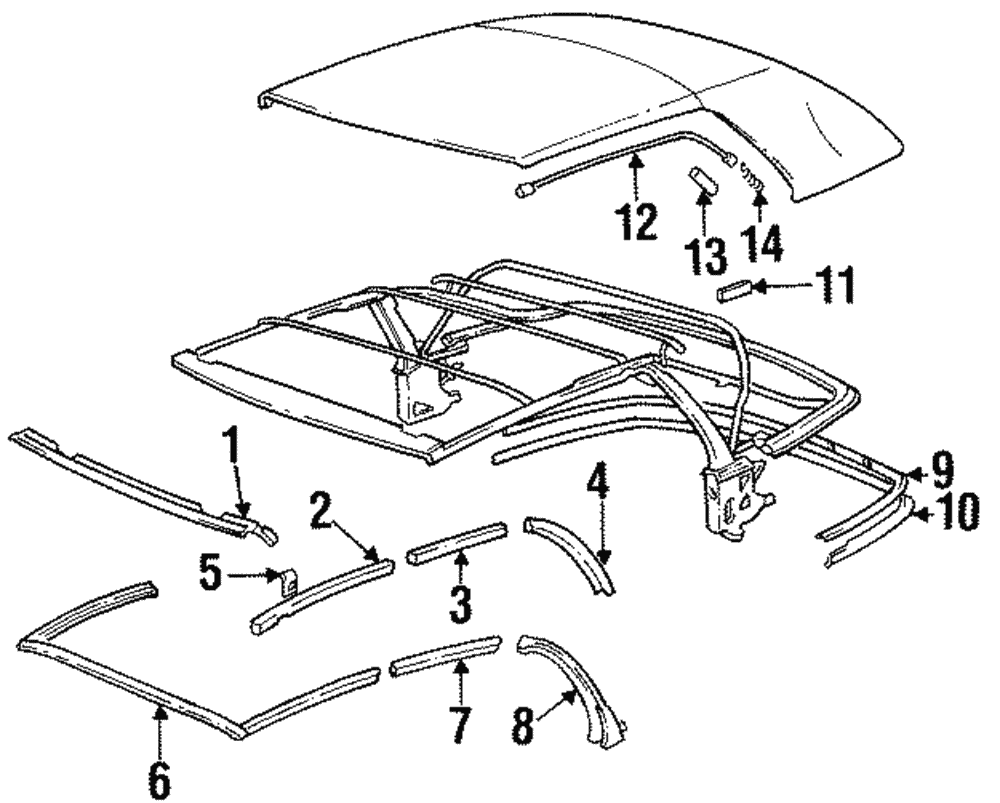 12
13
14
11
1
2
4
9
10
5
3
6
7
8