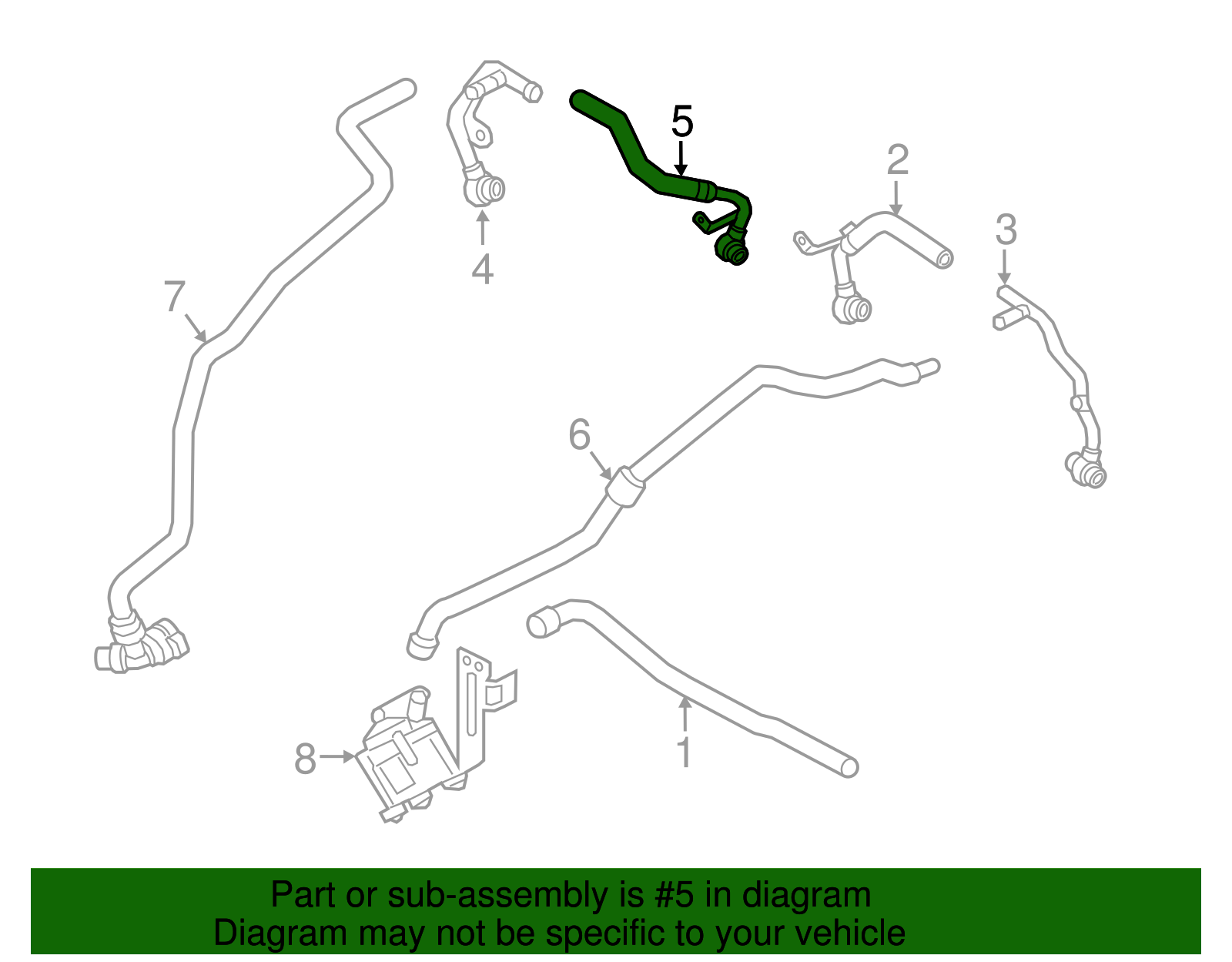 5
2
3
4
7
6
8
1

Part or sub-assembly is #5 in diagram
Diagram may not be specific to your vehicle