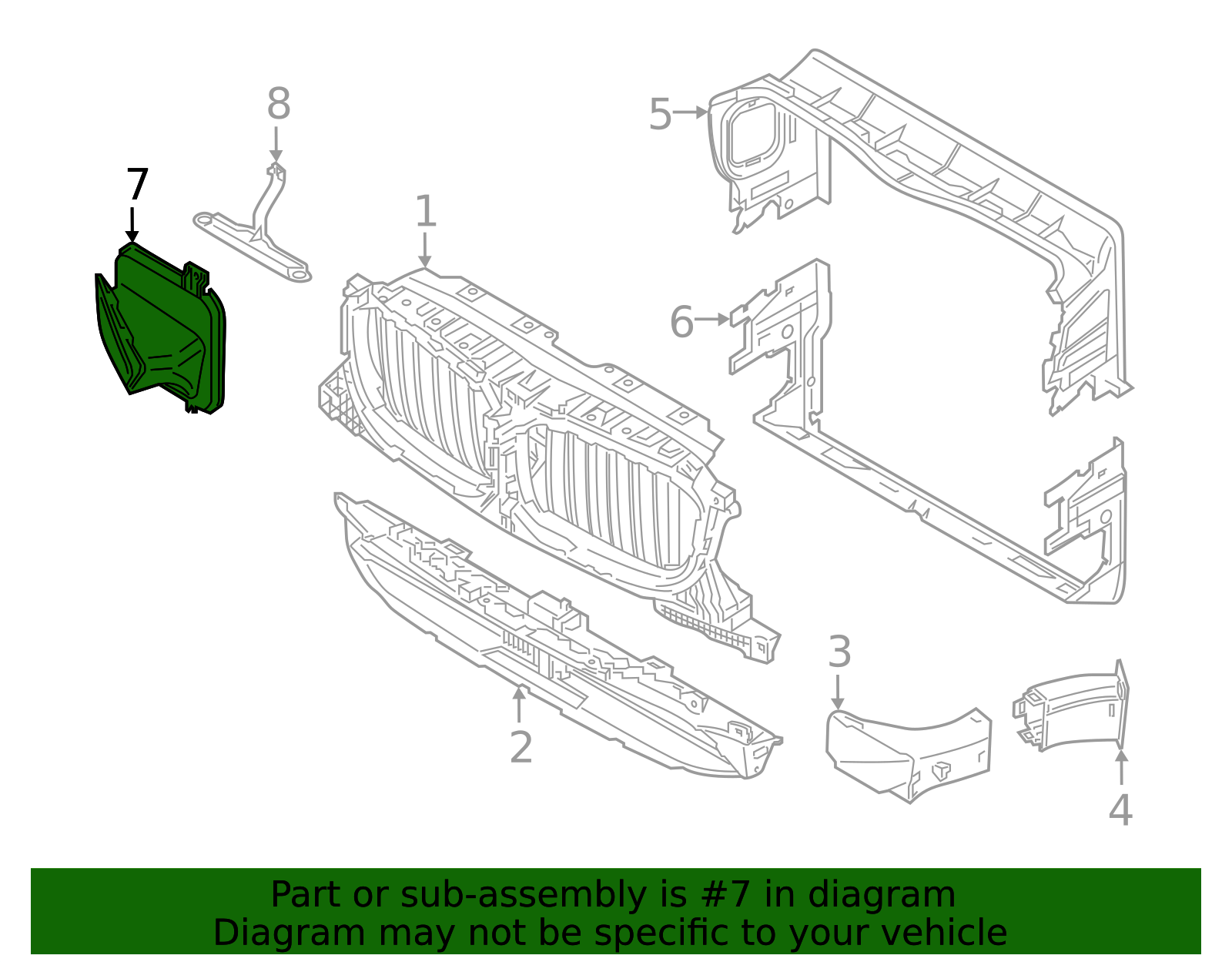 8
5
7
1
6
3
2
4

Part or sub-assembly is #7 in diagram
Diagram may not be specific to your vehicle