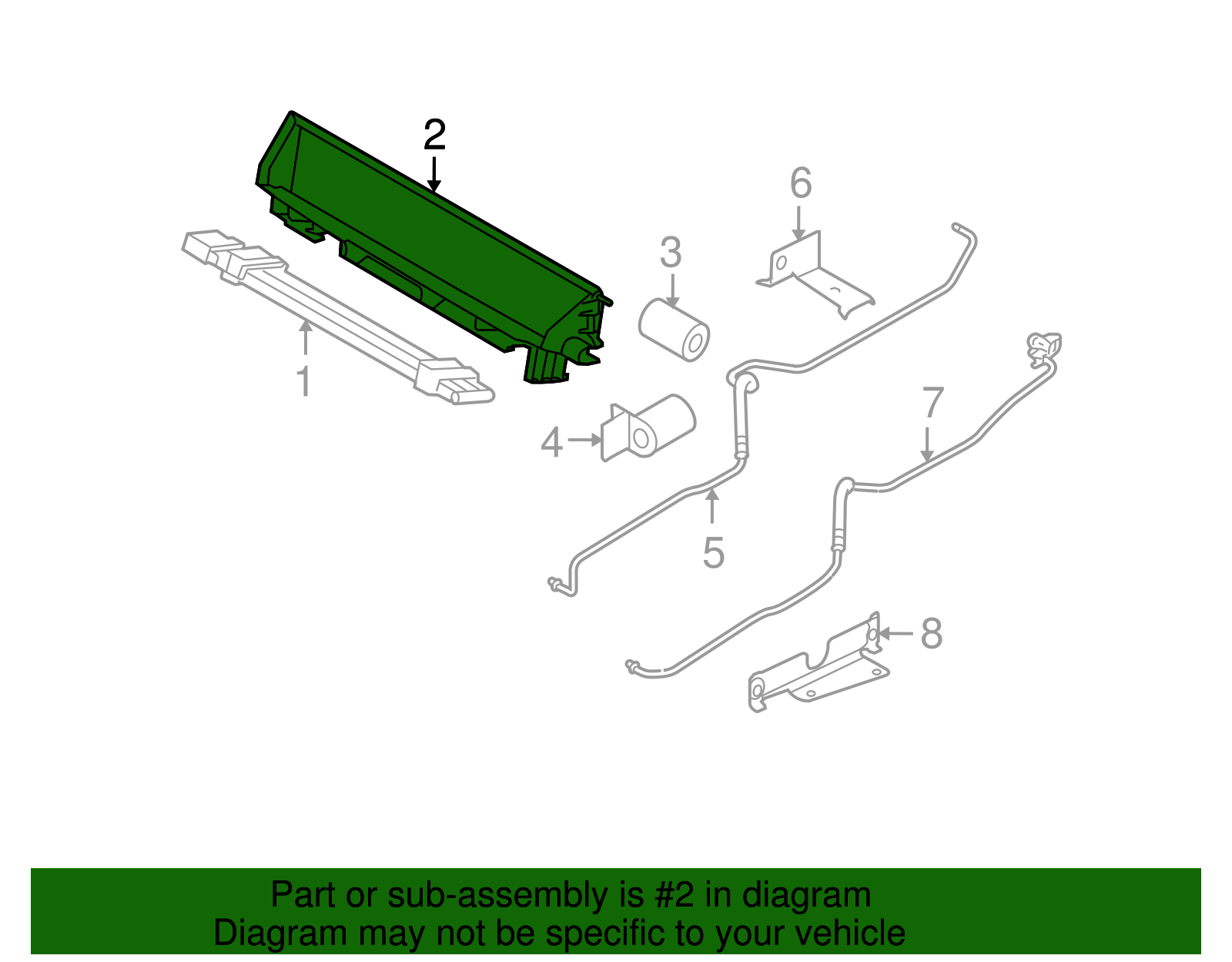 2
6
3
1
4
7
5
8

Part or sub-assembly is #2 in diagram
Diagram may not be specific to your vehicle