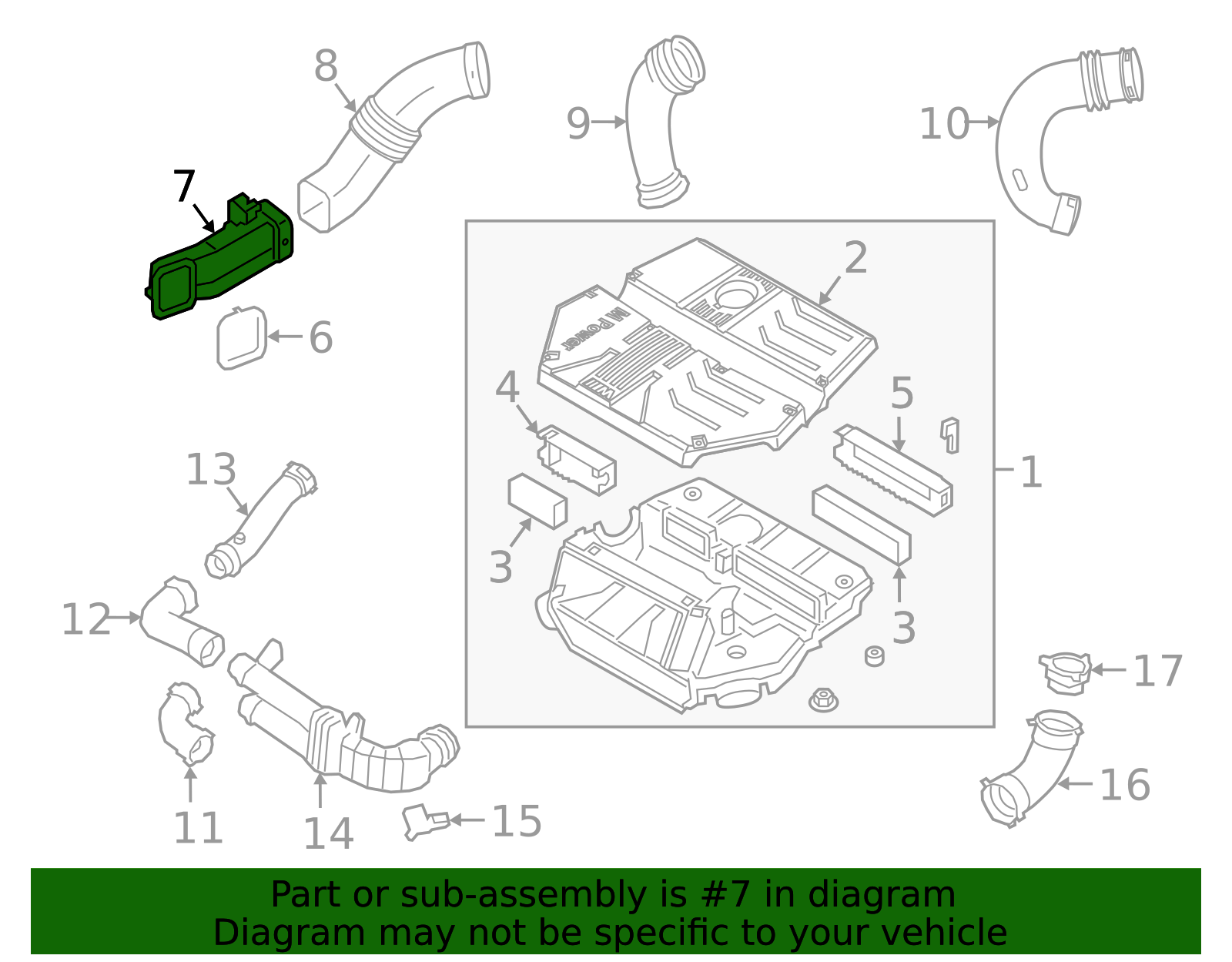 8
9
10
7
6
2
M Power
4
5
1
3
3
13
12
11
14
15
17
16

Part or sub-assembly is #7 in diagram
Diagram may not be specific to your vehicle