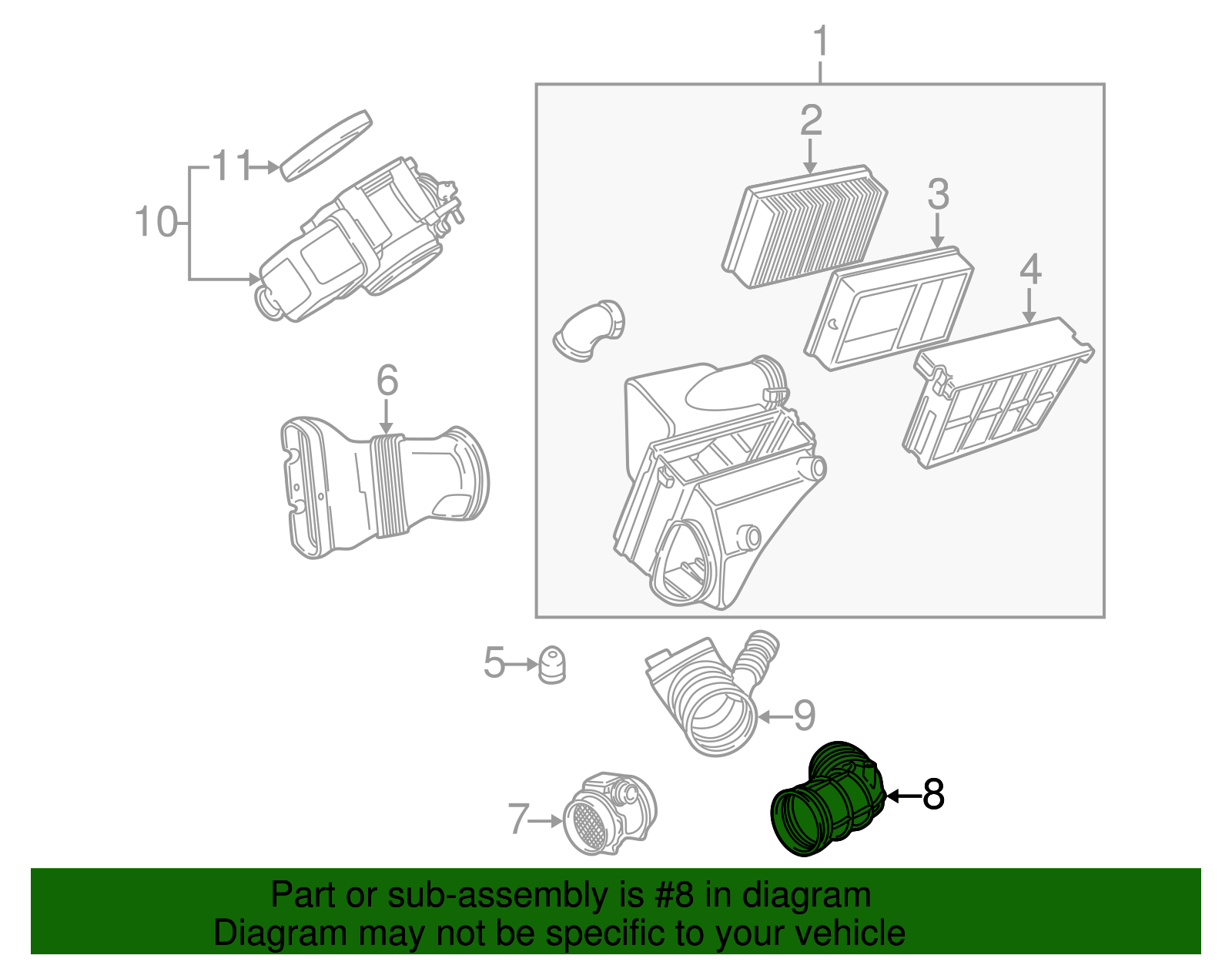 1
2
3
4
11
10
6
5
9
7
8

Part or sub-assembly is #8 in diagram
Diagram may not be specific to your vehicle