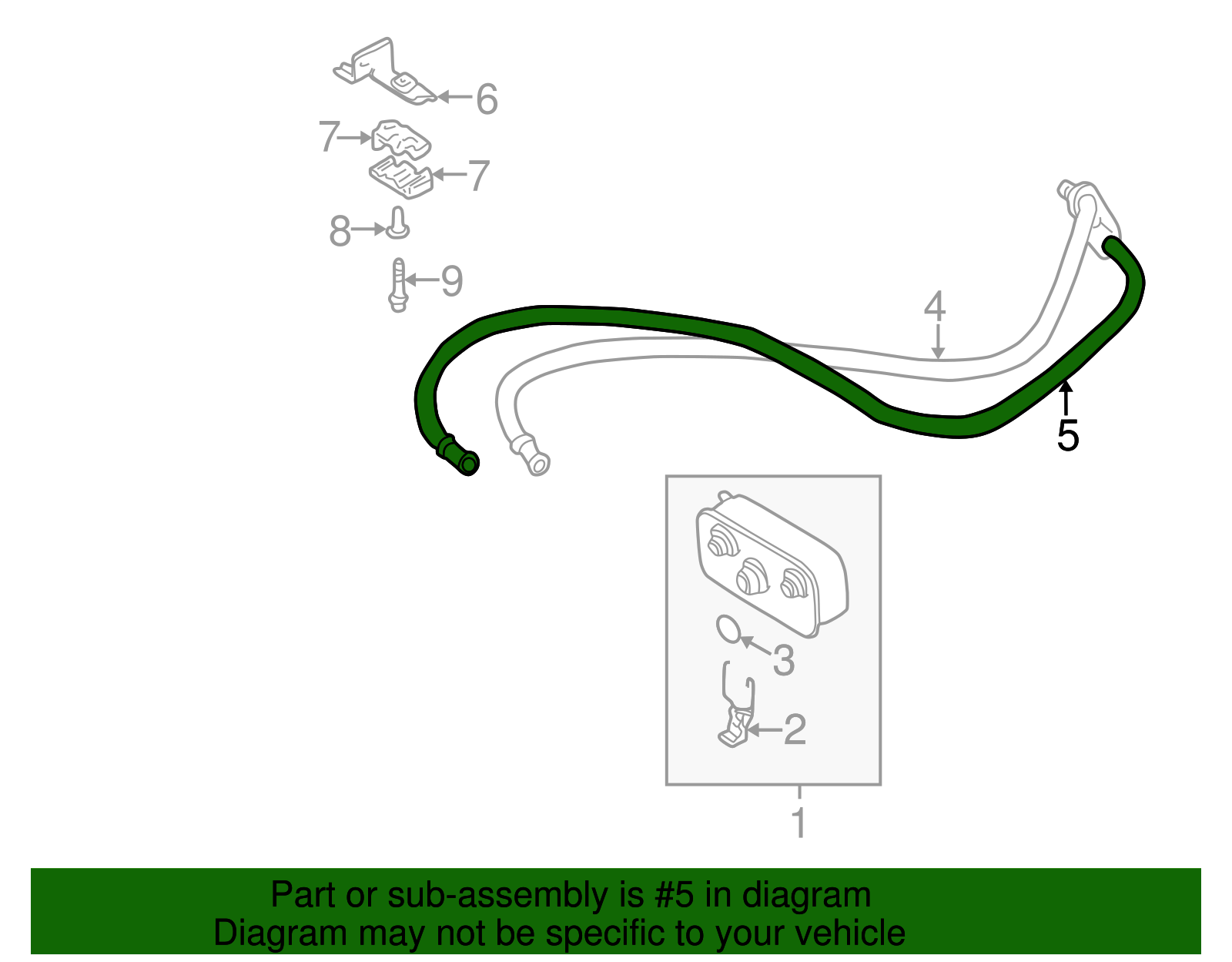 6
7
7
8
9
4
5
3
2
1

Part or sub-assembly is #5 in diagram
Diagram may not be specific to your vehicle