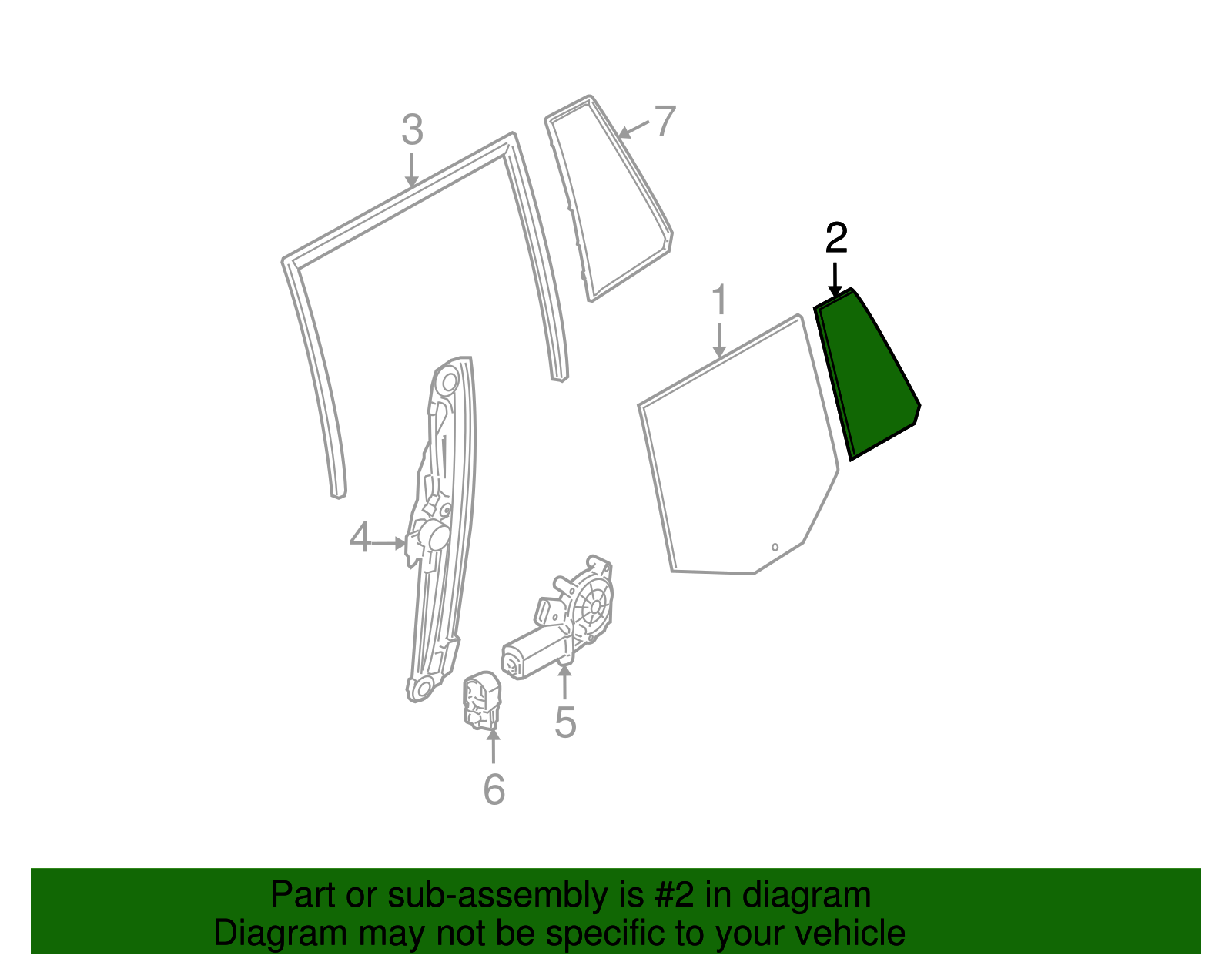 3
7
2
1
4
5
6

Part or sub-assembly is #2 in diagram
Diagram may not be specific to your vehicle