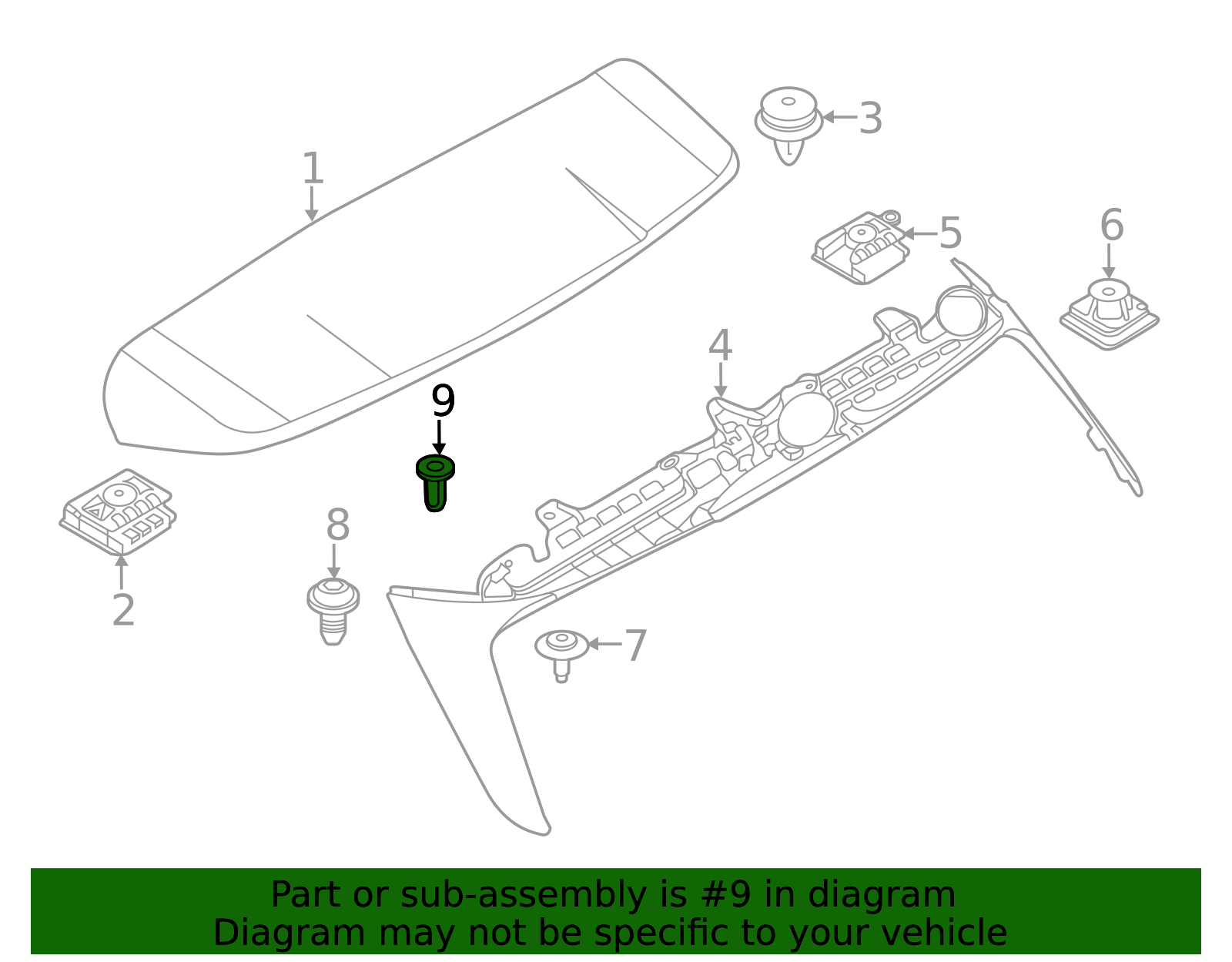 1
3
5
6
4
9
8
2
7

Part or sub-assembly is #9 in diagram
Diagram may not be specific to your vehicle