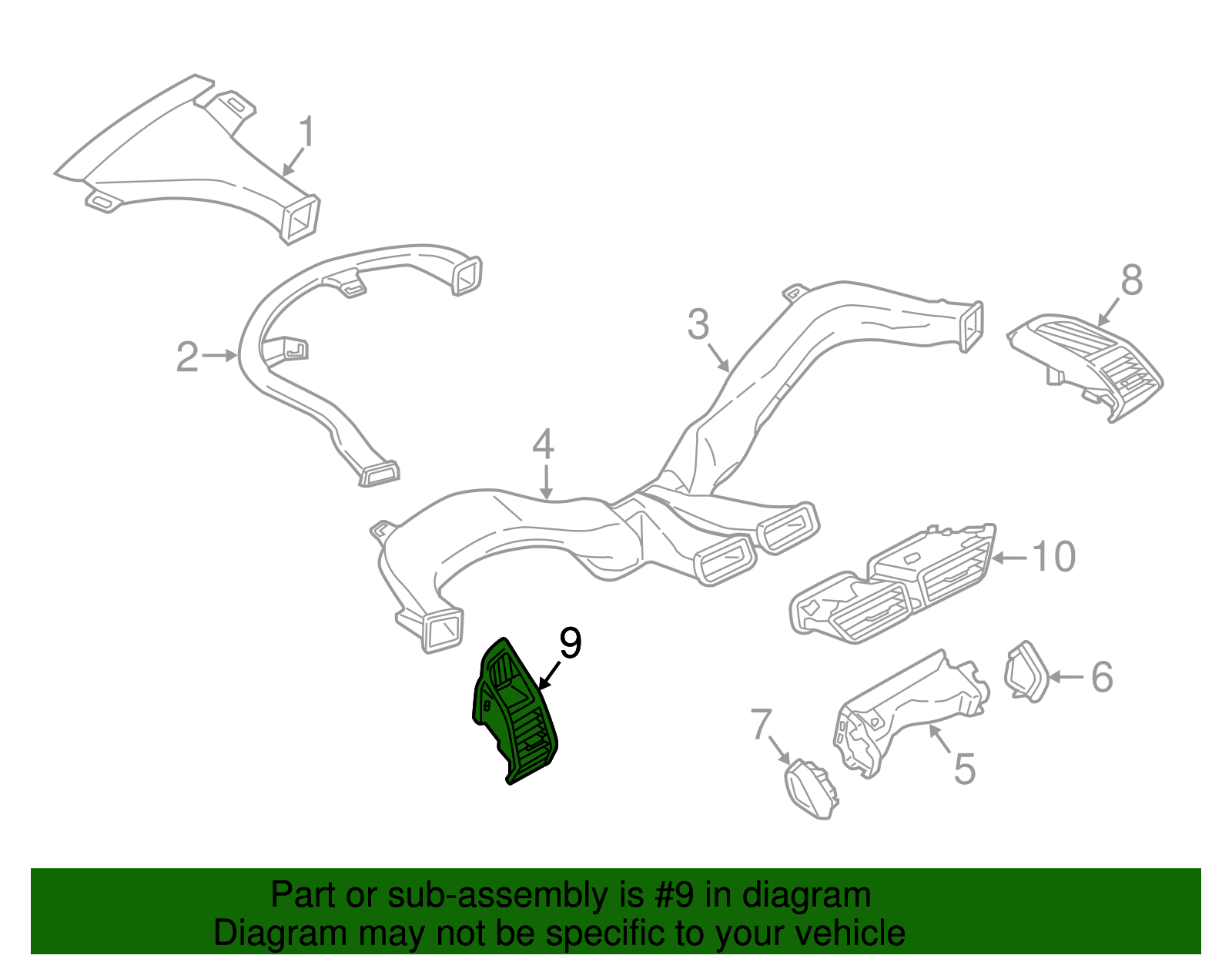 1

2

3

8

4

10

9

6

7

5

Part or sub-assembly is #9 in diagram
Diagram may not be specific to your vehicle