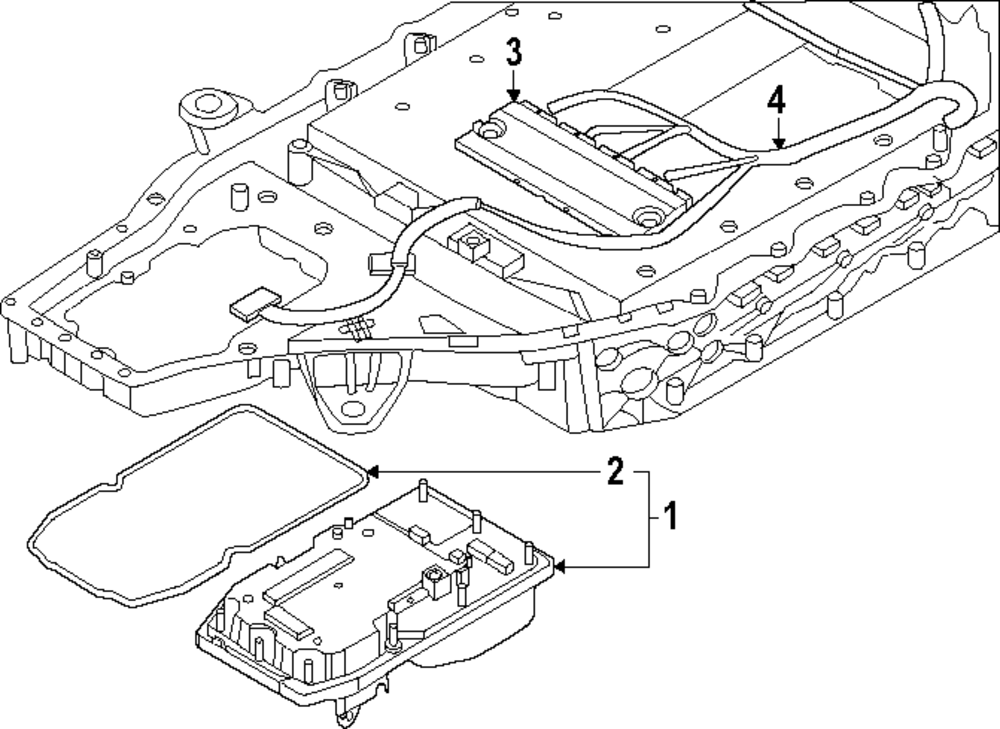 3
4
2
1