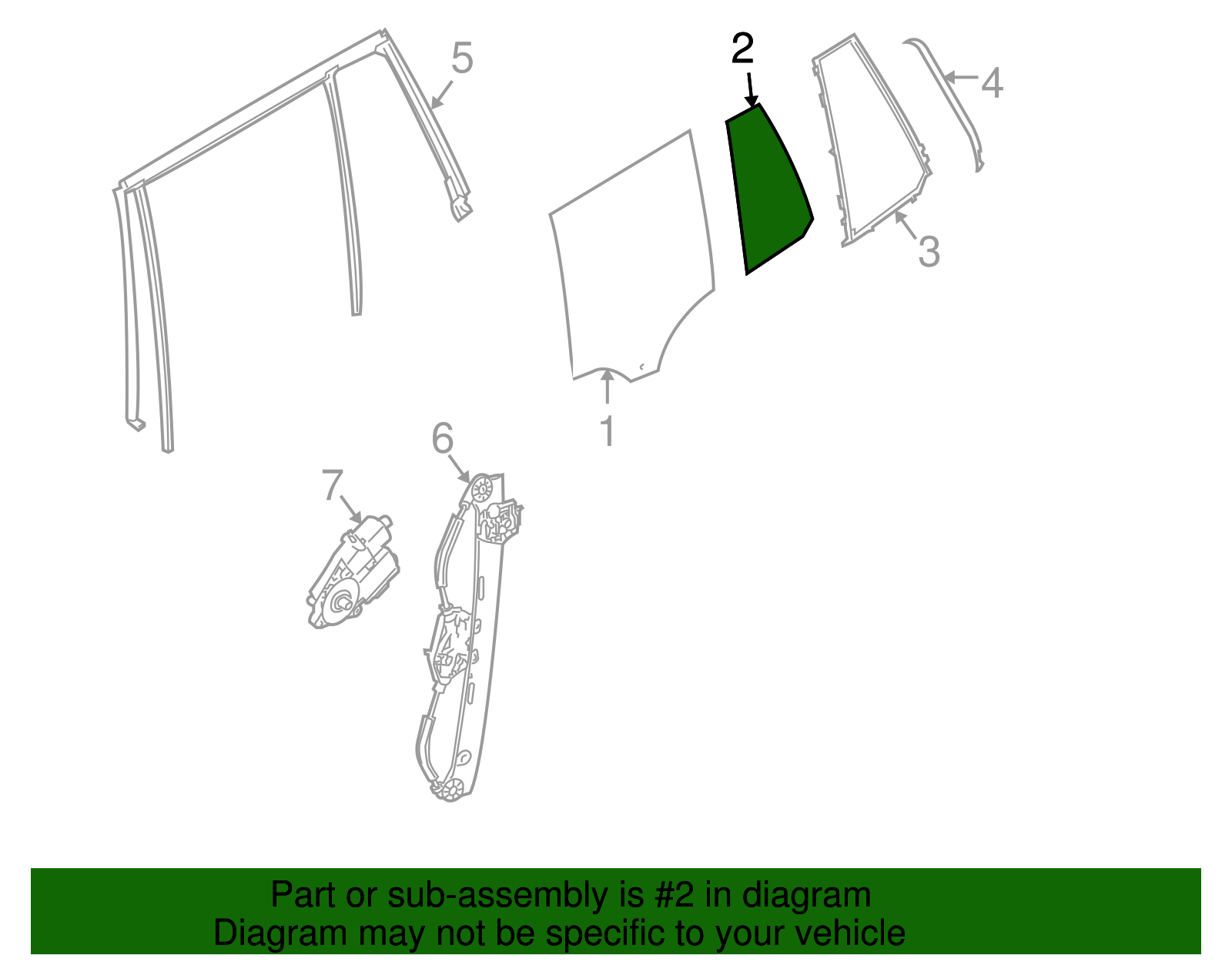 5

2

4

3

1

6

7

Part or sub-assembly is #2 in diagram
Diagram may not be specific to your vehicle