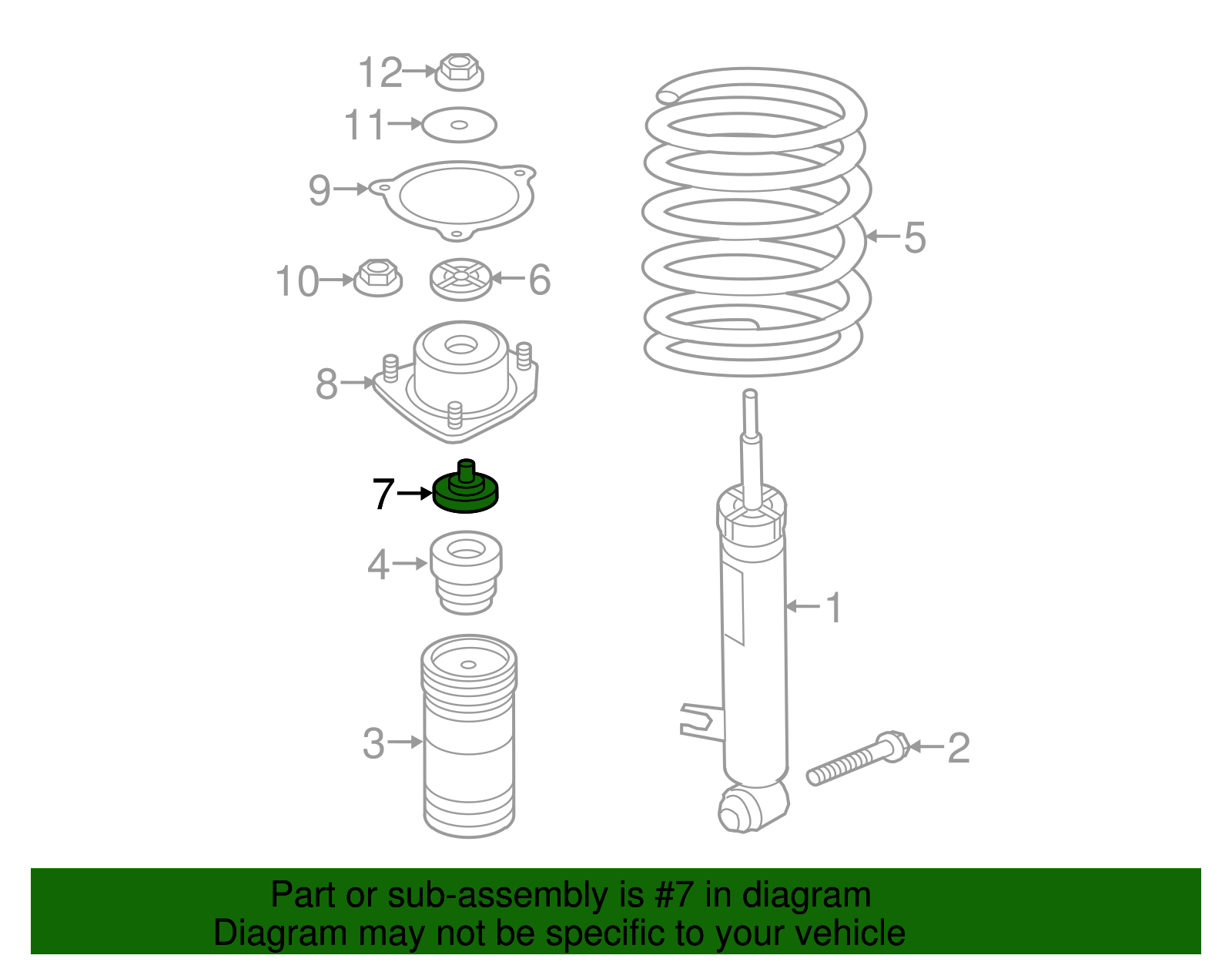 12
11
9
10
6
5
8
7
4
1
3
2

Part or sub-assembly is #7 in diagram
Diagram may not be specific to your vehicle