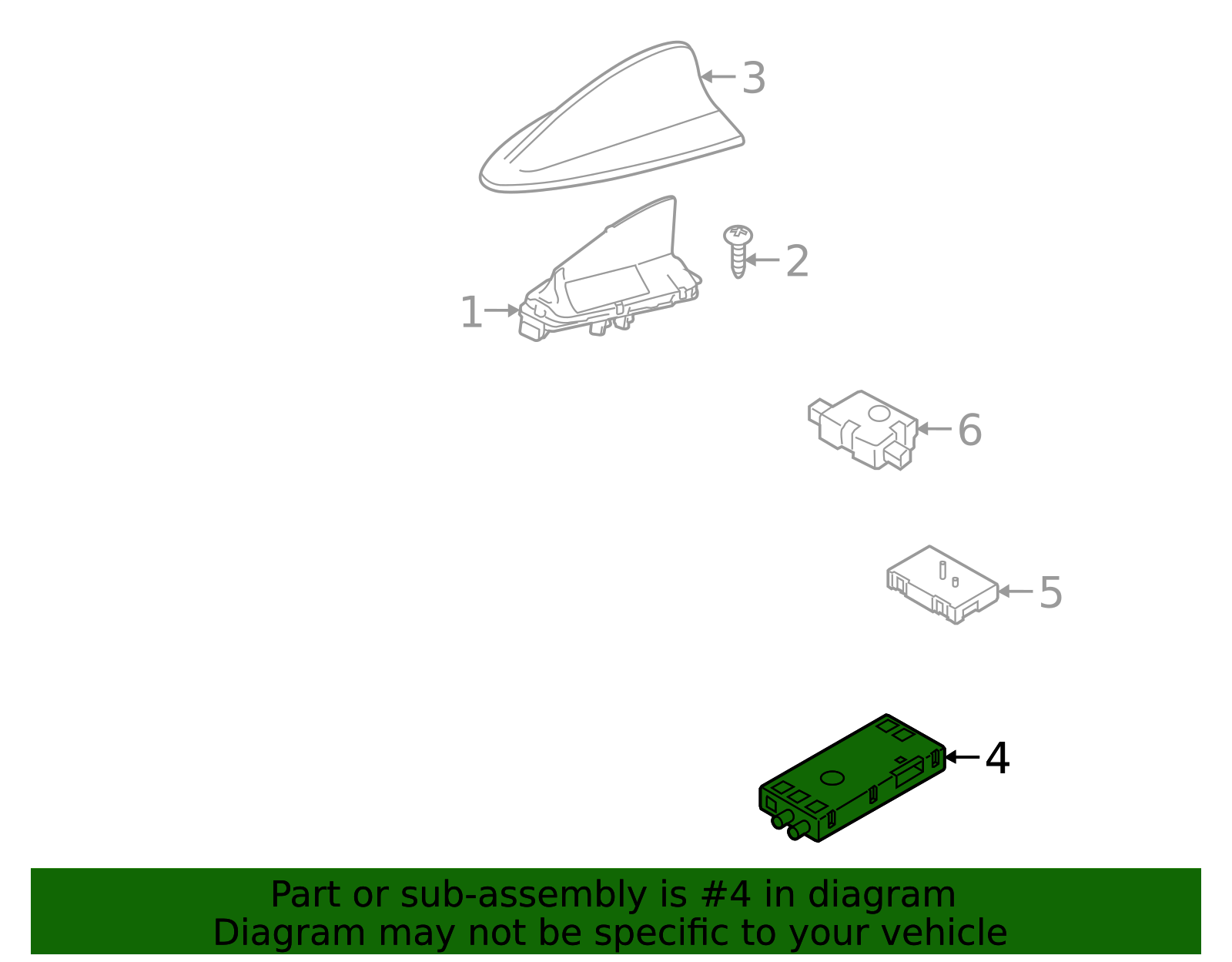 3

2

1

6

5

4

Part or sub-assembly is #4 in diagram
Diagram may not be specific to your vehicle