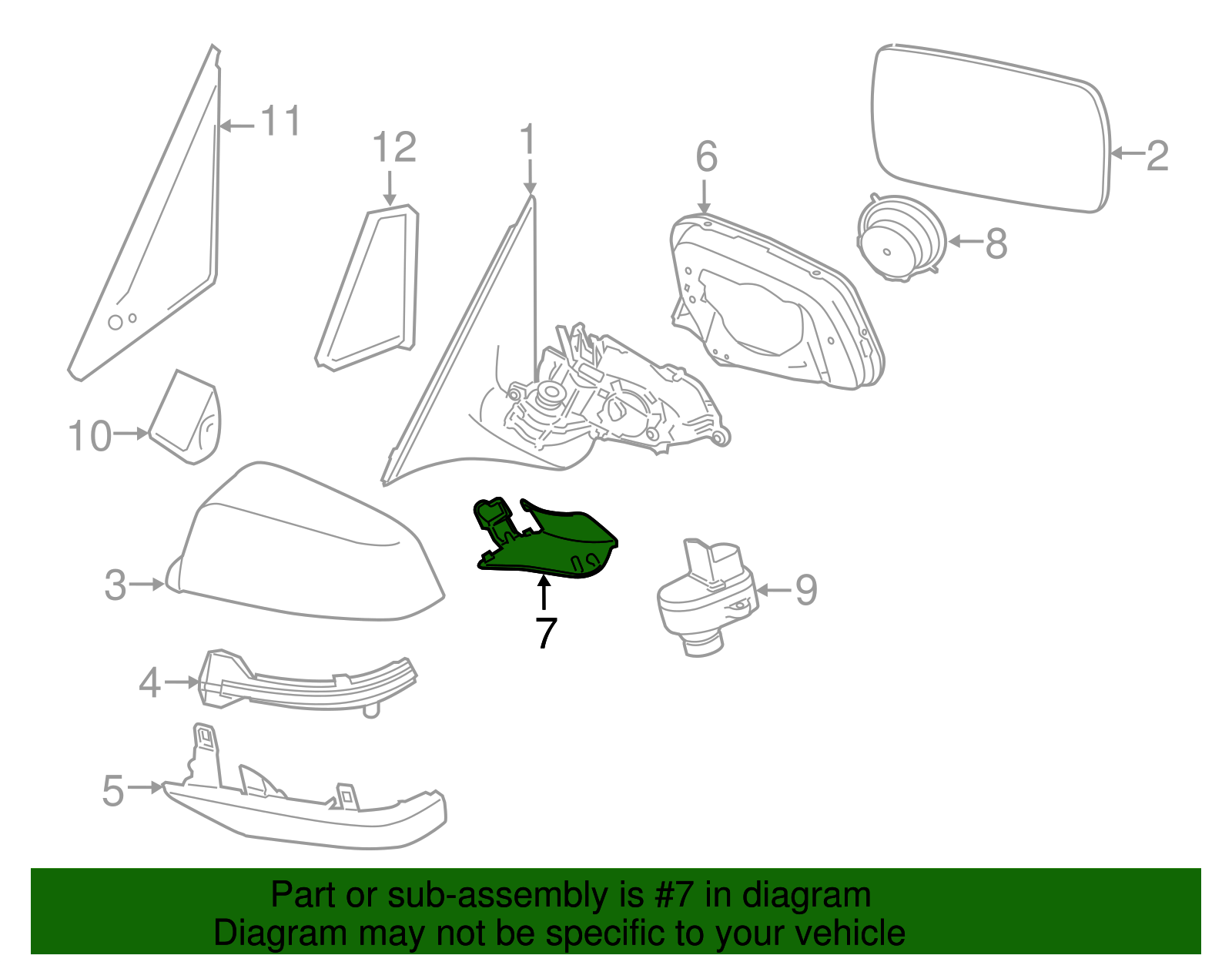 11
12
1
6
2
8
10
3
7
9
4
5

Part or sub-assembly is #7 in diagram
Diagram may not be specific to your vehicle