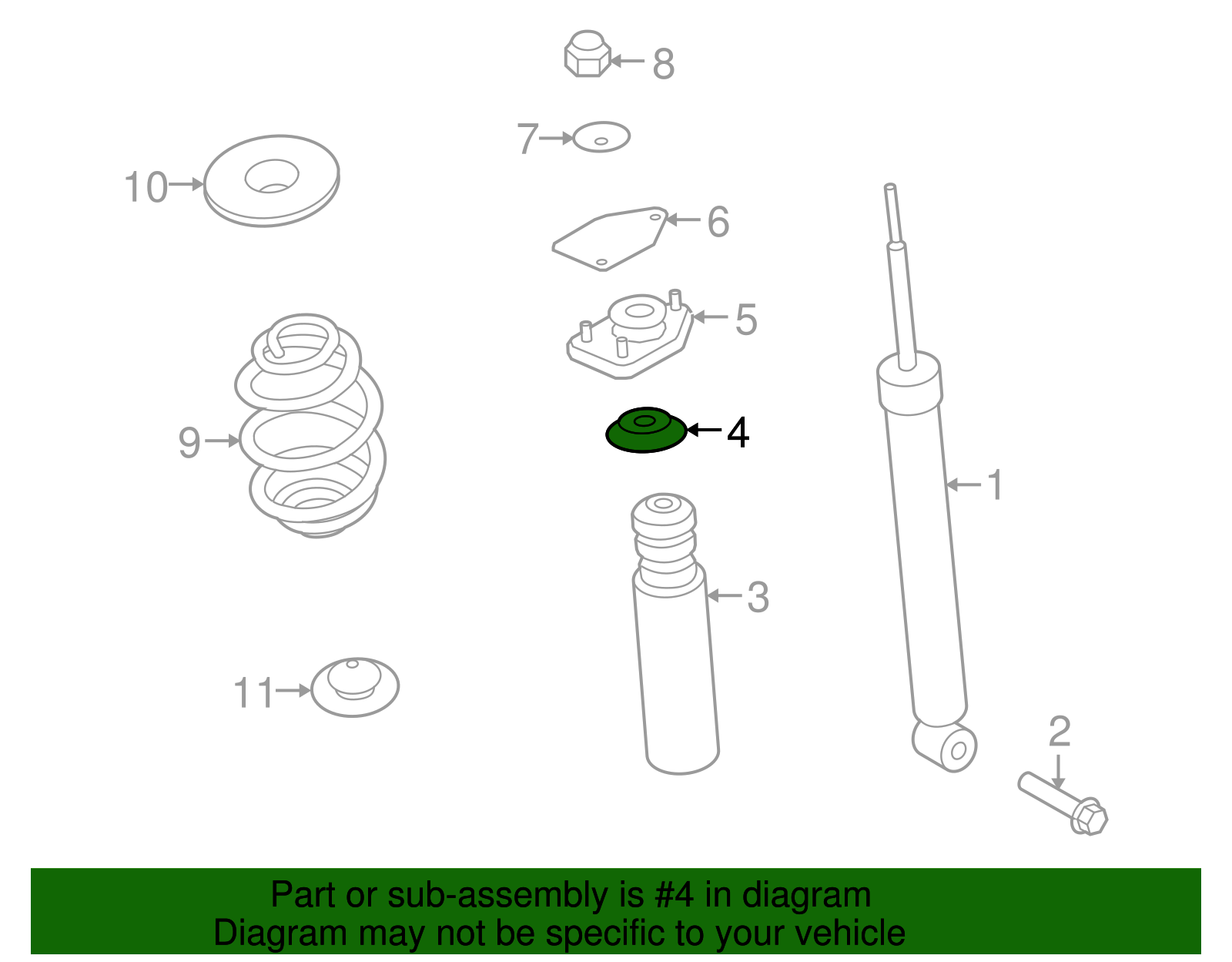 8
7
10
6
5
9
4
1
3
11
2

Part or sub-assembly is #4 in diagram
Diagram may not be specific to your vehicle