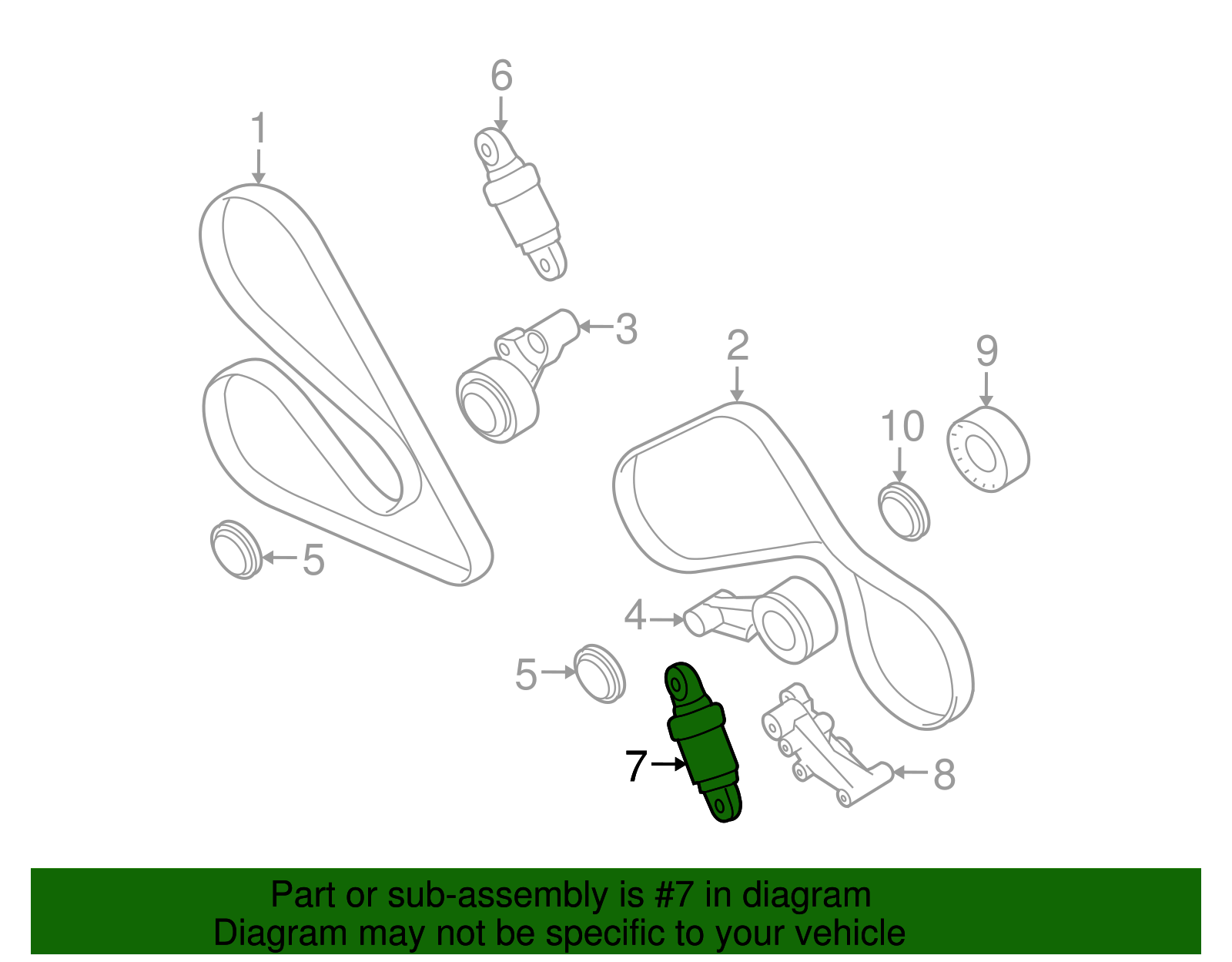 6
1
3
2
9
10
5
4
5
7
8

Part or sub-assembly is #7 in diagram
Diagram may not be specific to your vehicle