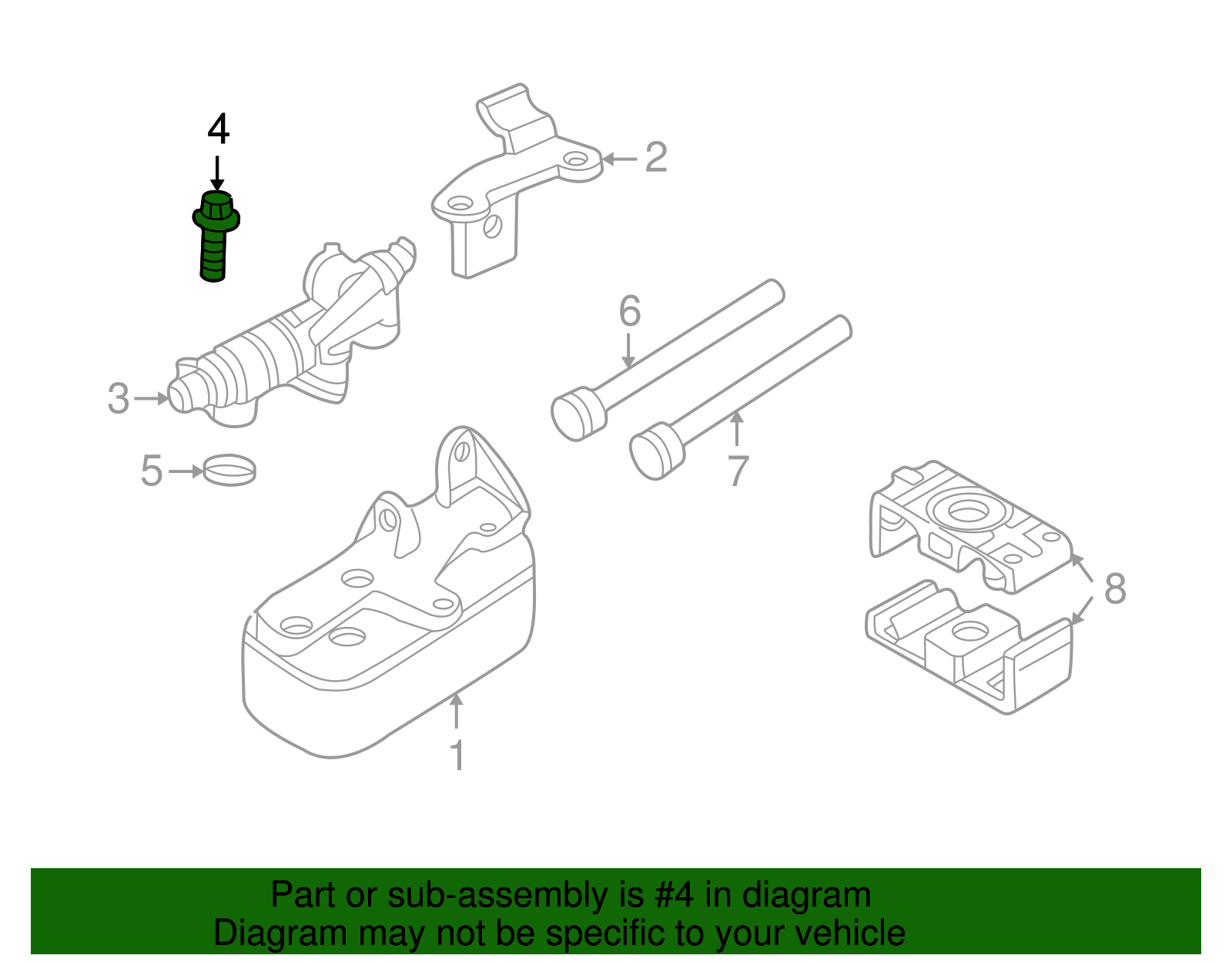 4
2
6
3
5
7
8
1

Part or sub-assembly is #4 in diagram
Diagram may not be specific to your vehicle