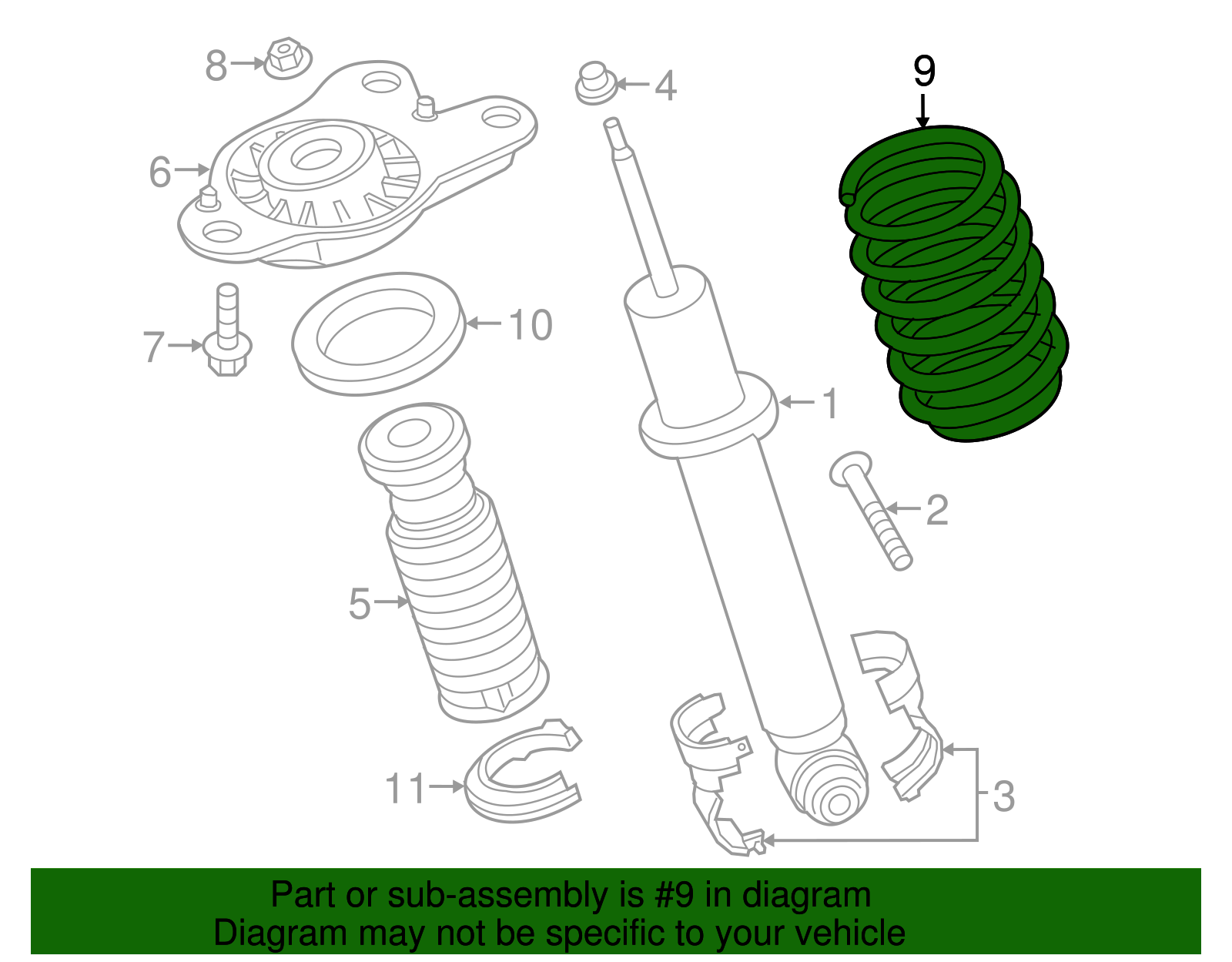 8
4
9
6
7
10
1
2
5
11
3

Part or sub-assembly is #9 in diagram
Diagram may not be specific to your vehicle