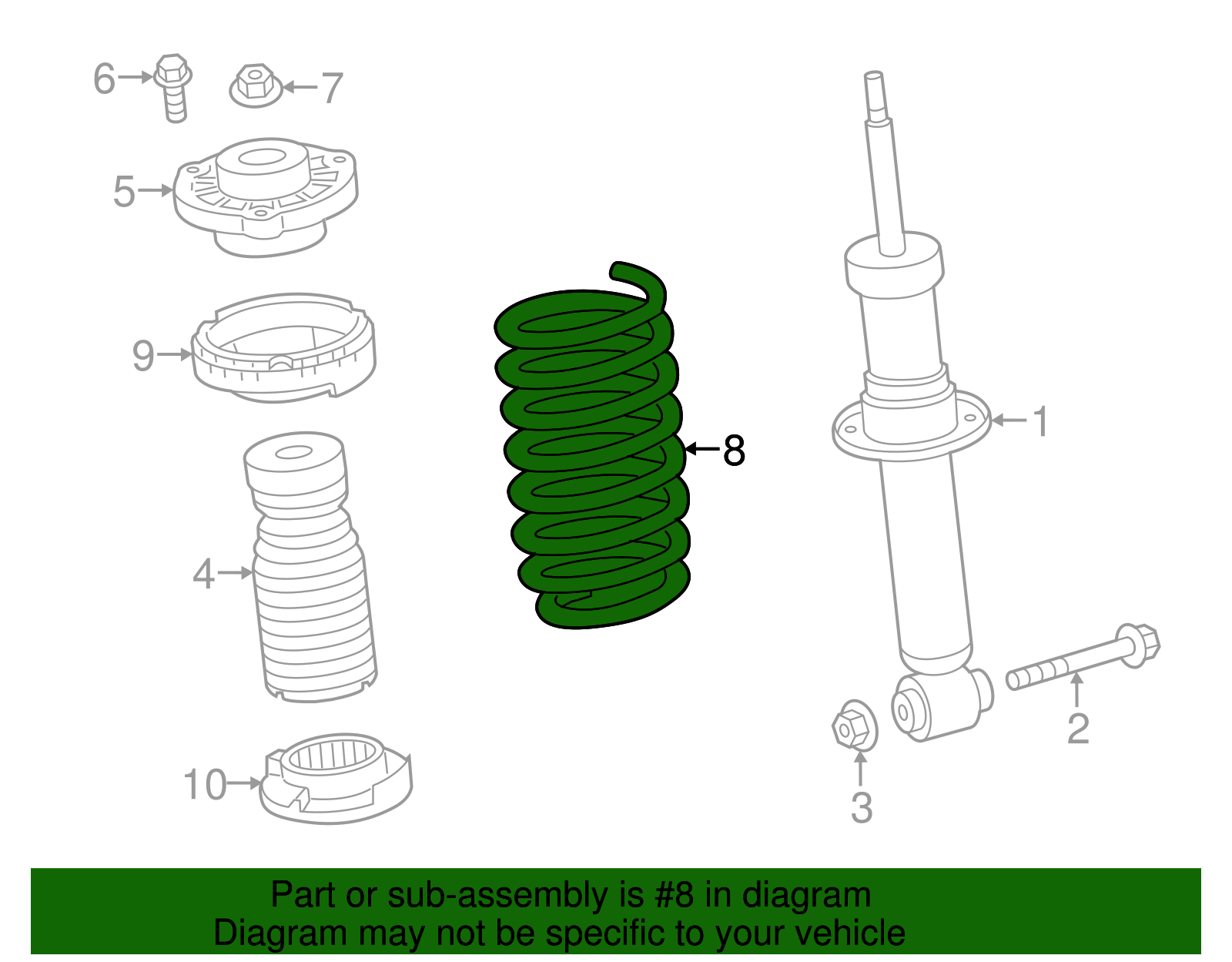 6
7
5
9
4
10
8
1
2
3

Part or sub-assembly is #8 in diagram
Diagram may not be specific to your vehicle