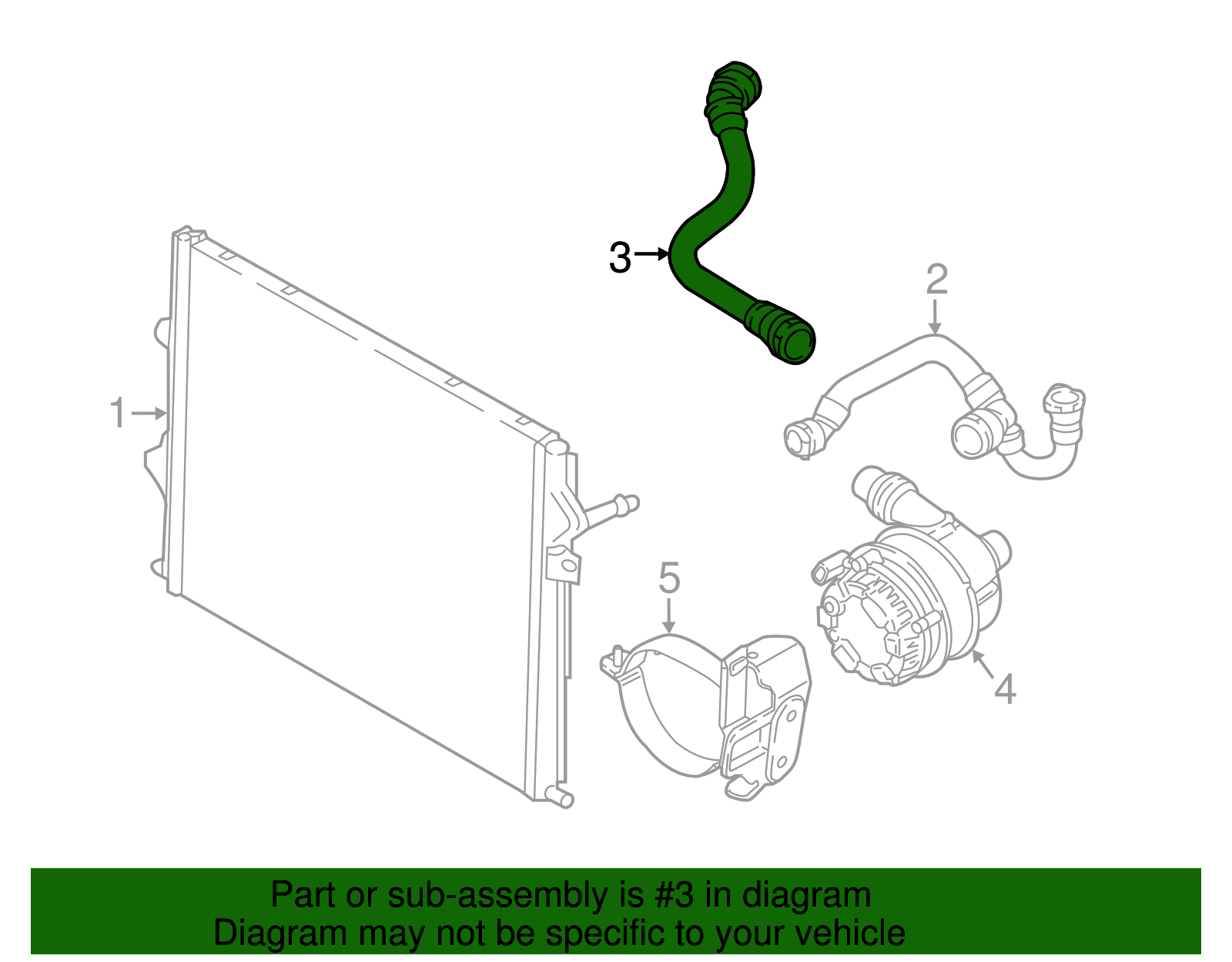 3
2
1
5
4

Part or sub-assembly is #3 in diagram
Diagram may not be specific to your vehicle