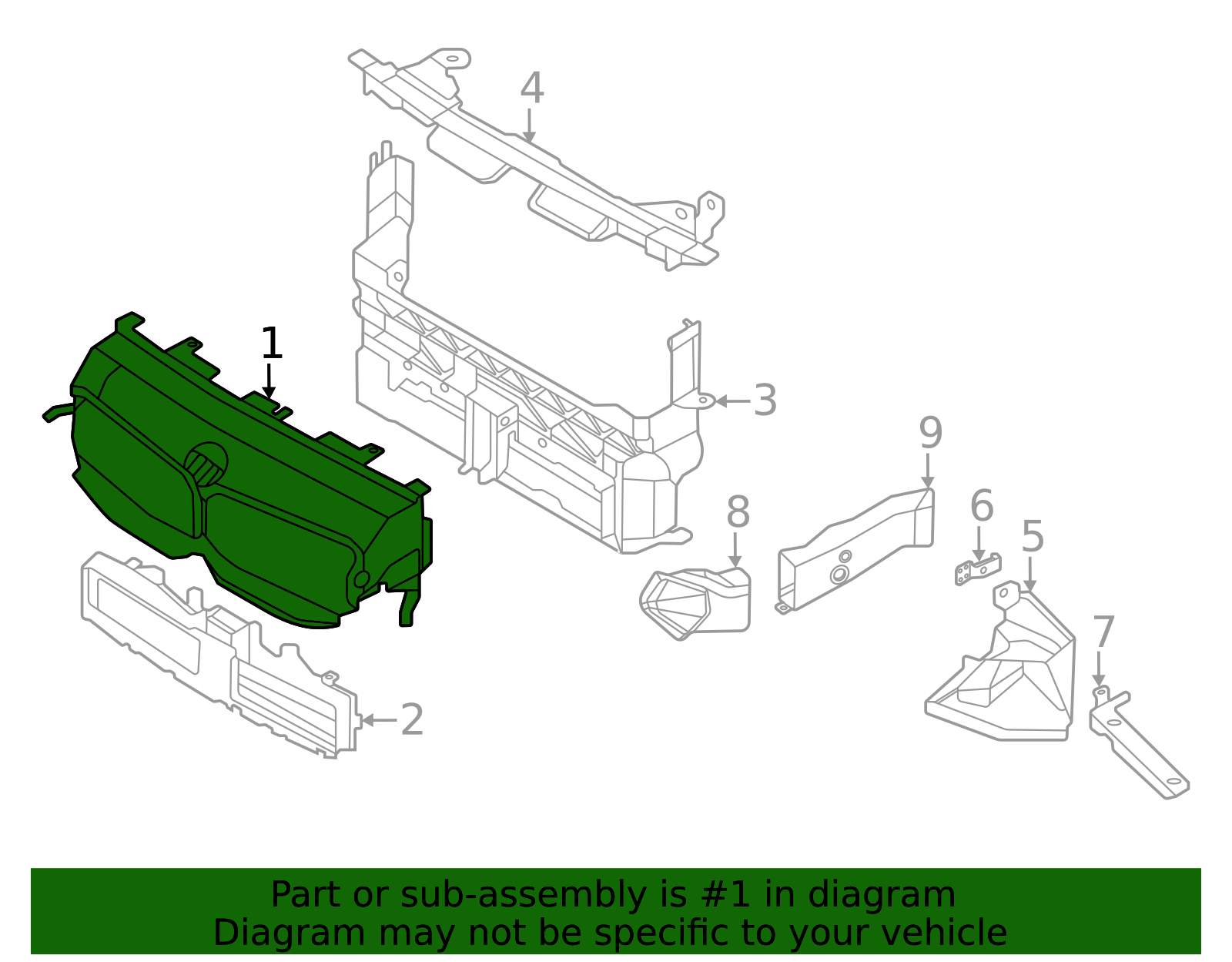 4
1
3
9
8
6
5
7
2

Part or sub-assembly is #1 in diagram
Diagram may not be specific to your vehicle