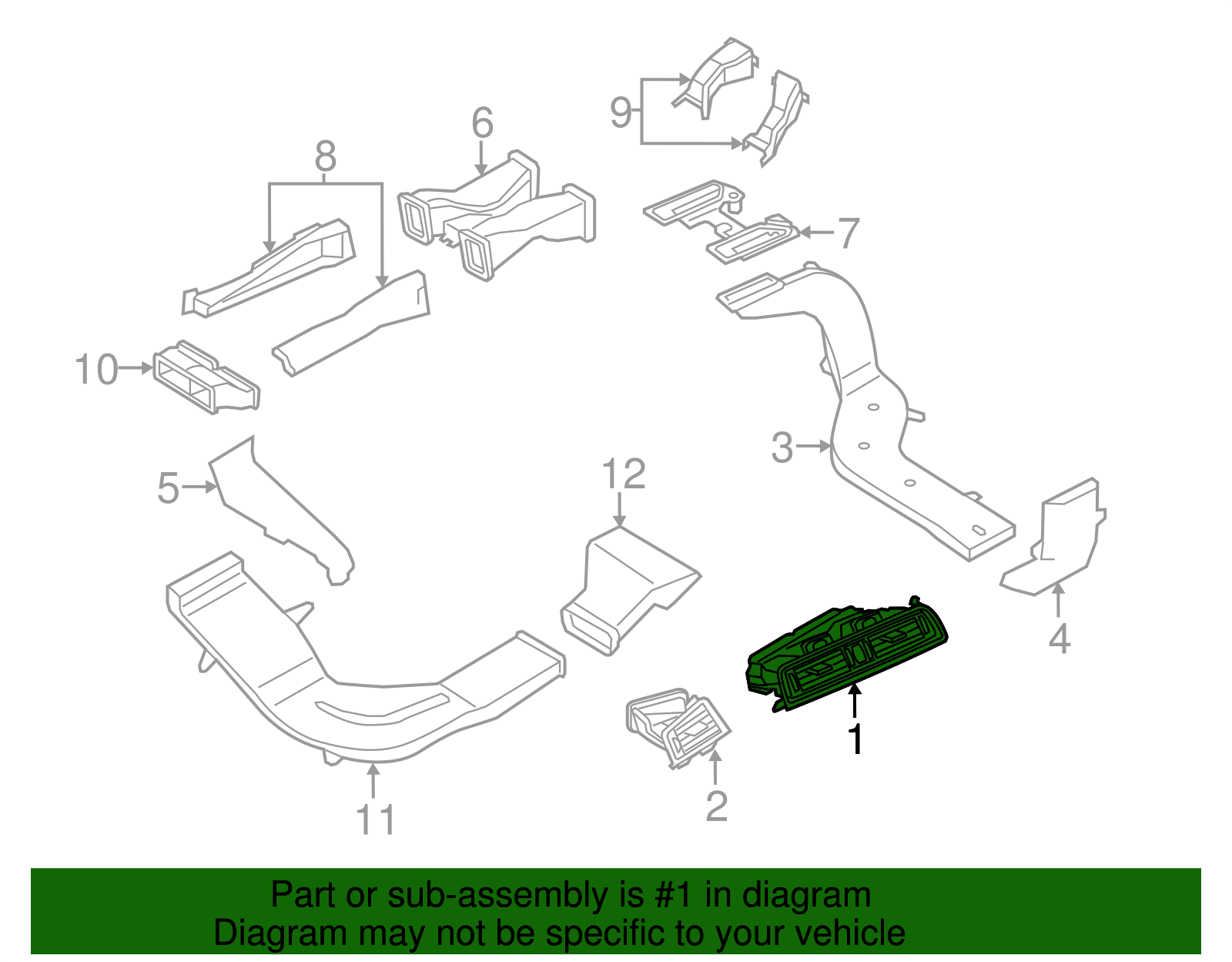 9
6
8
7
10
3
5
12
4
1
11
2

Part or sub-assembly is #1 in diagram
Diagram may not be specific to your vehicle