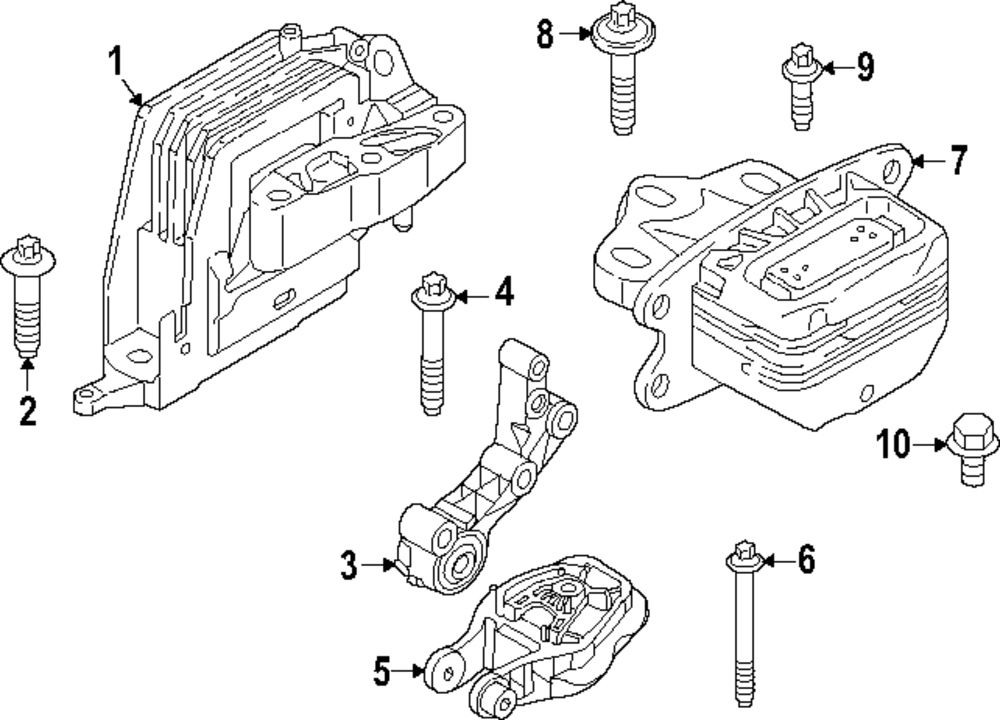 1
8
9
7
2
4
10
3
6
5