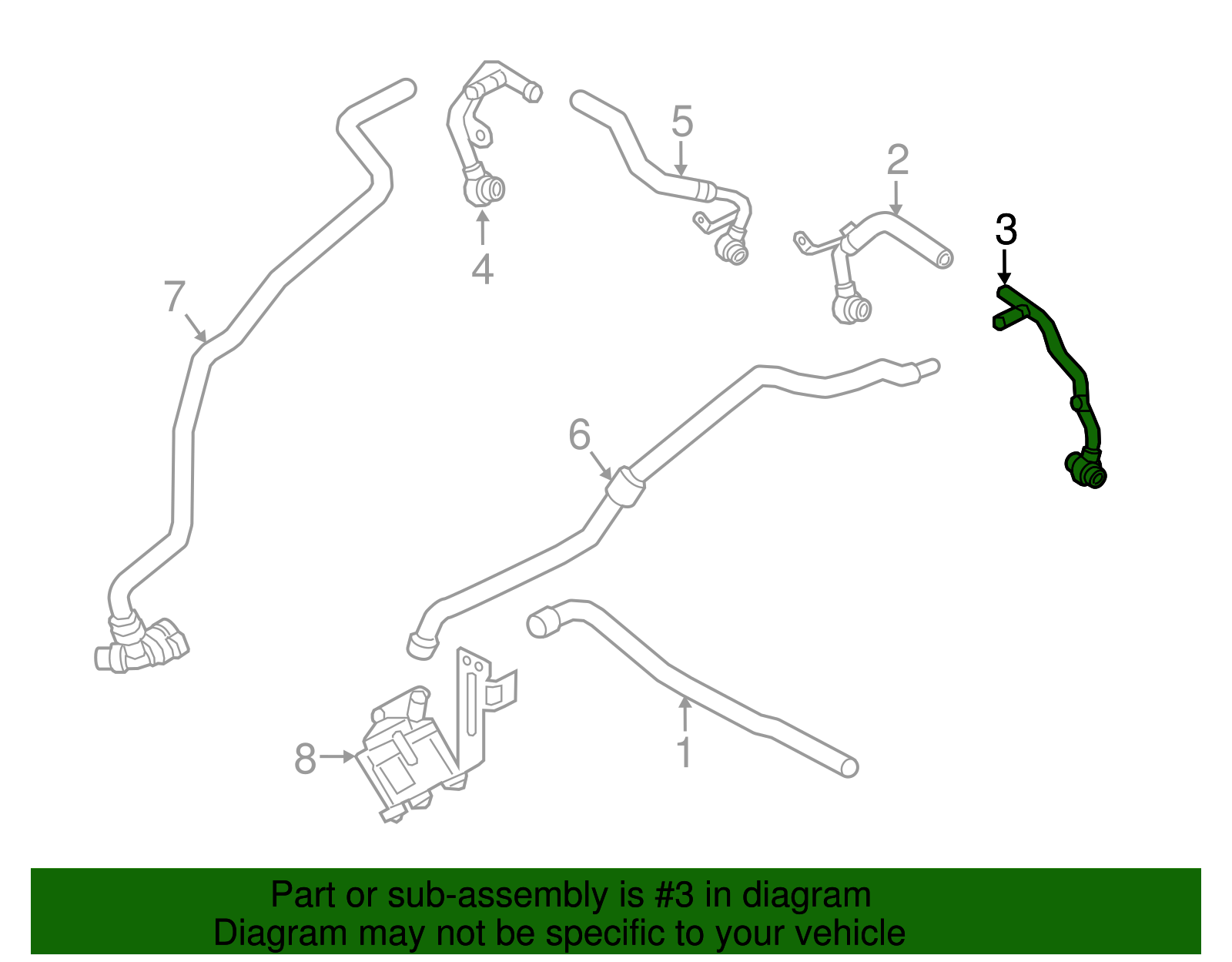 5
2
3
4
7
6
8
1

Part or sub-assembly is #3 in diagram
Diagram may not be specific to your vehicle