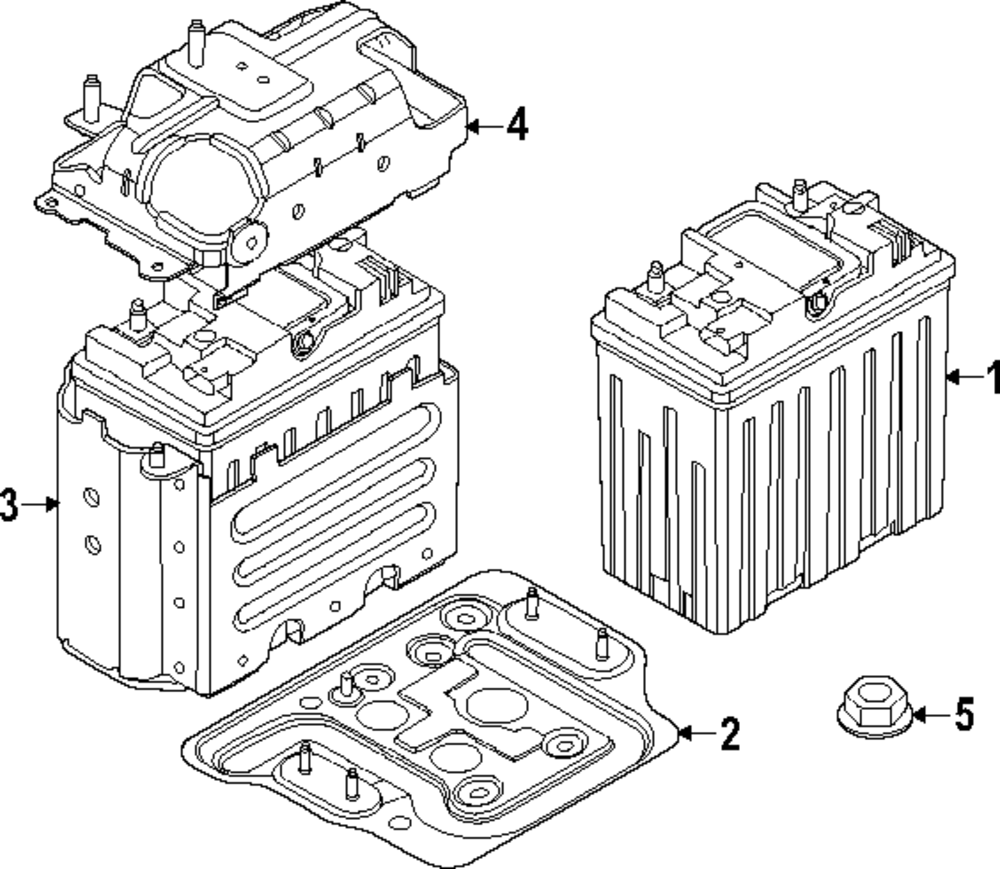 4
1
3
2
5