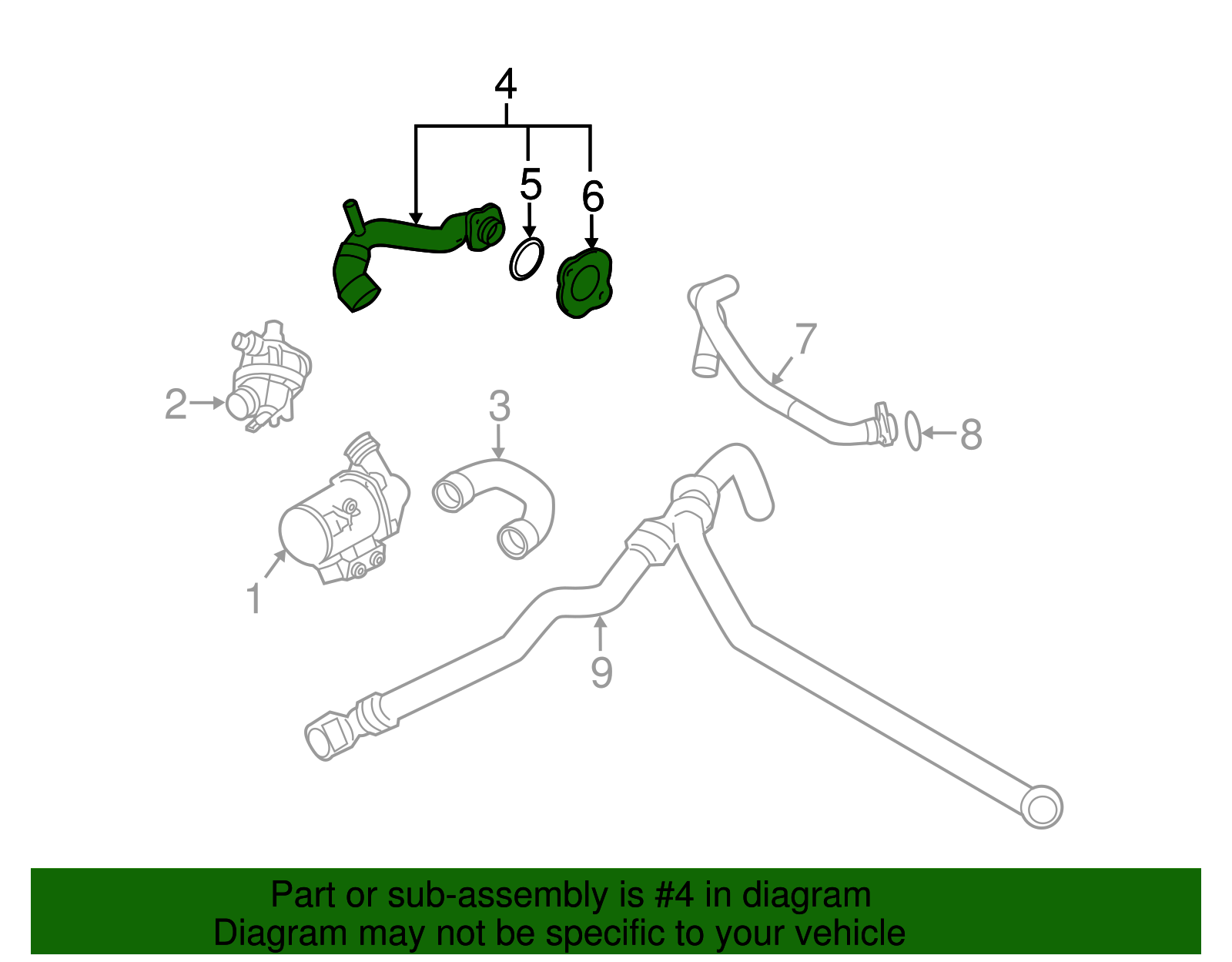 4
5
6
7
2
3
8
1
9
Part or sub-assembly is #4 in diagram
Diagram may not be specific to your vehicle