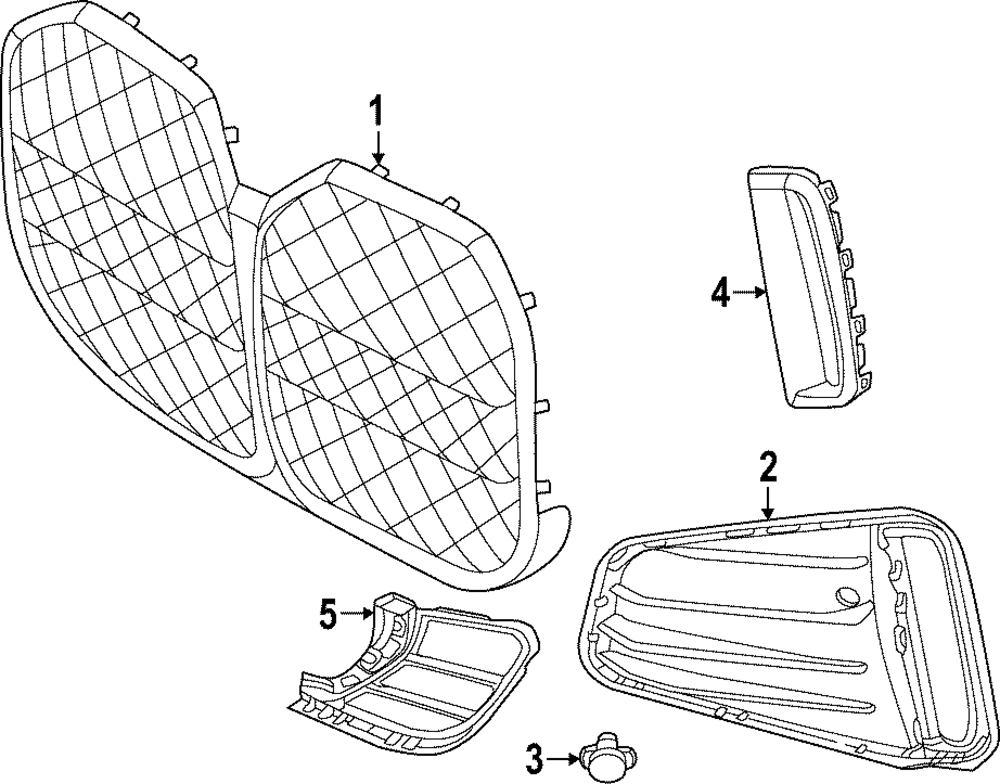 1
4
2
5
3