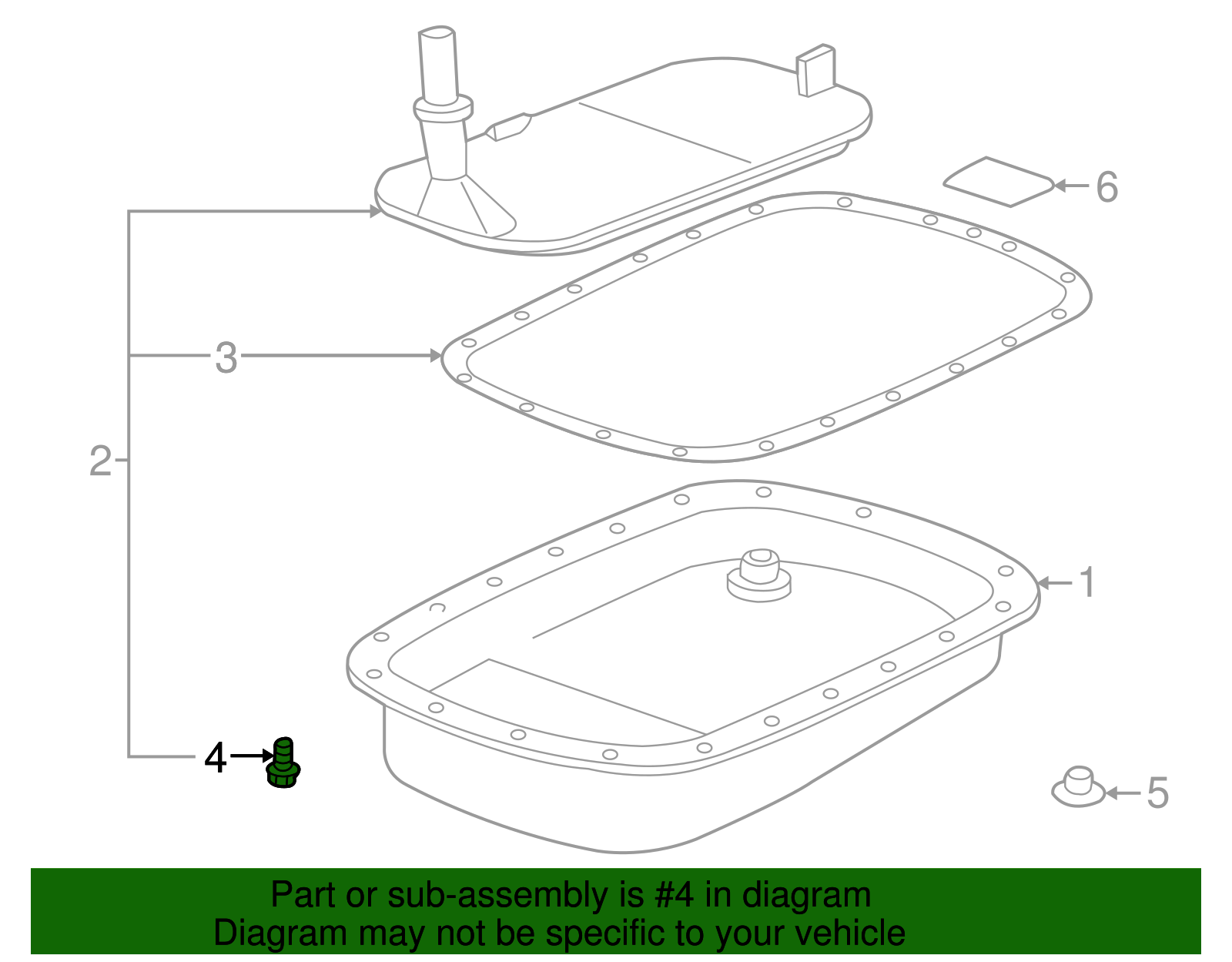 6
3
2
1
4
5
Part or sub-assembly is #4 in diagram
Diagram may not be specific to your vehicle