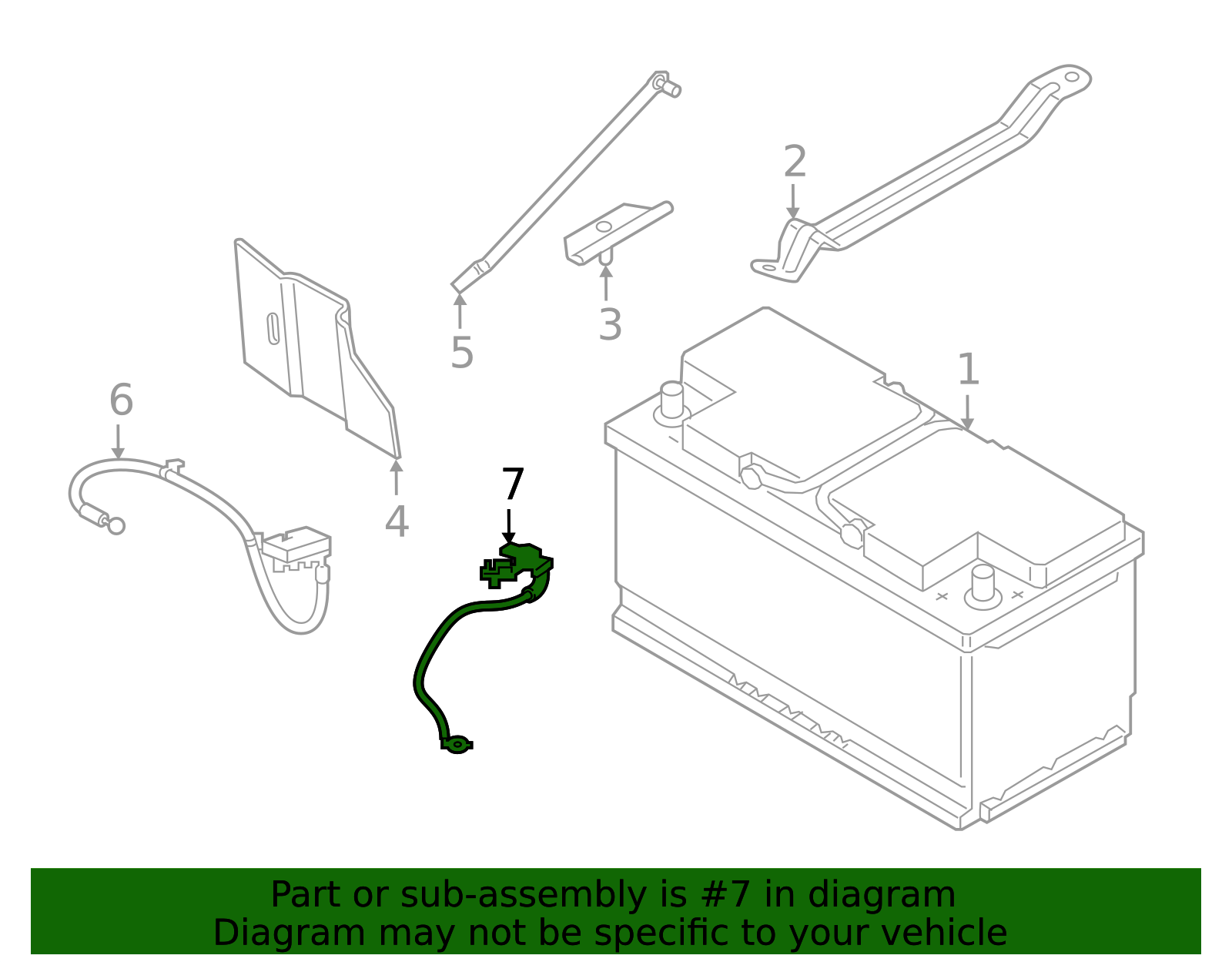 2
5
3
1
6
4
7
Part or sub-assembly is #7 in diagram
Diagram may not be specific to your vehicle