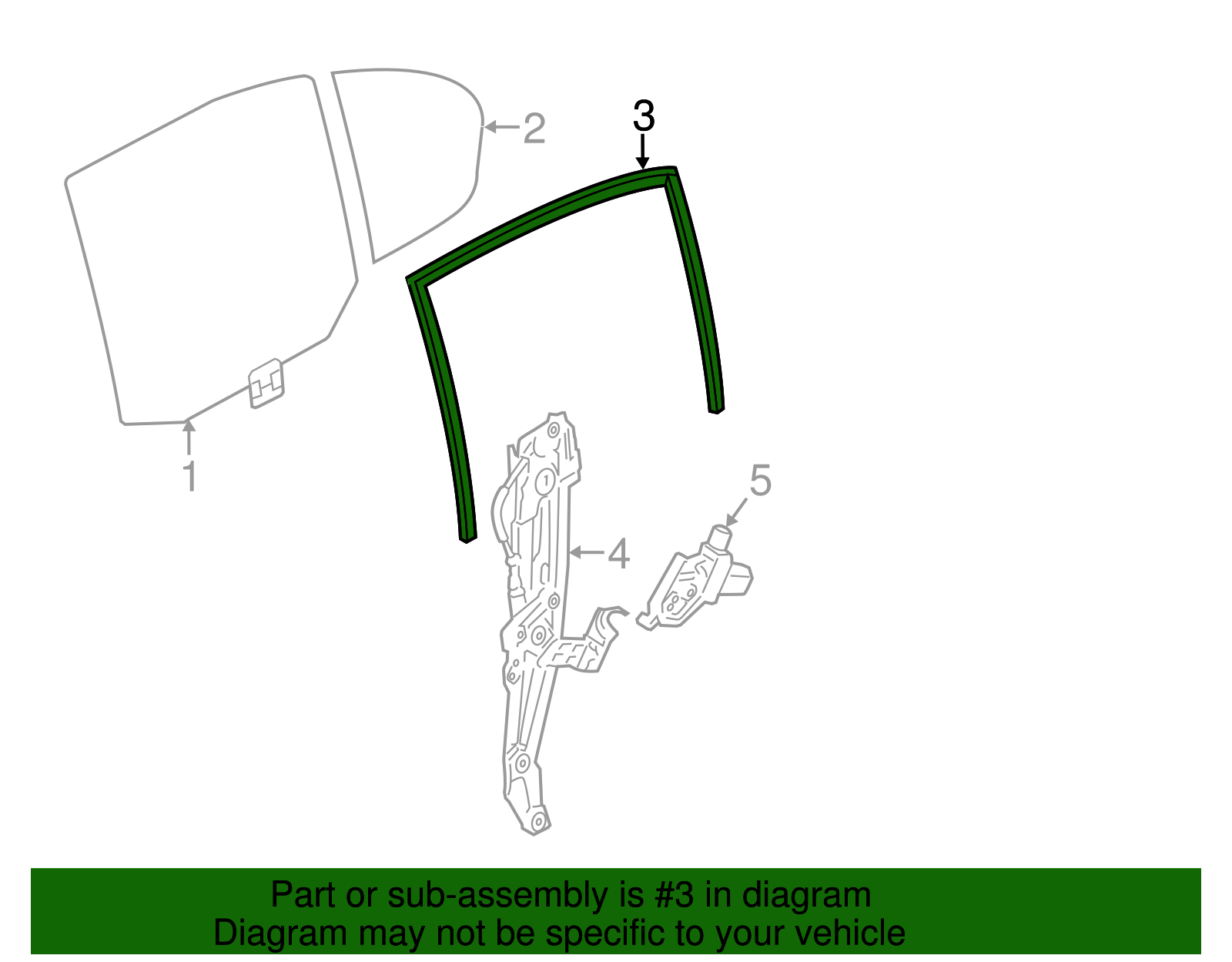 2
3
1
5
4

Part or sub-assembly is #3 in diagram
Diagram may not be specific to your vehicle