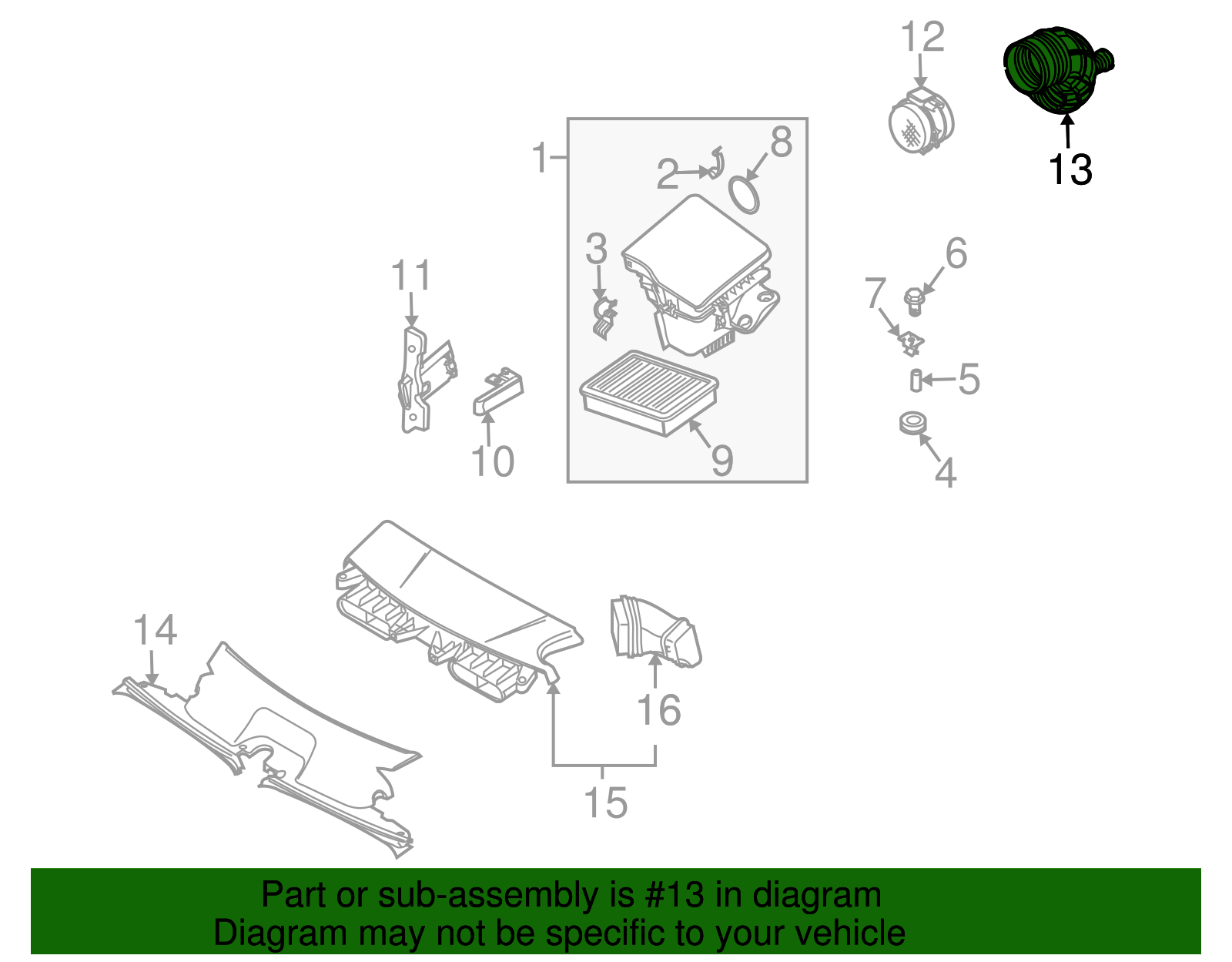 12
13
1
2
8
3
11
6
7
5
10
9
4
14
16
15

Part or sub-assembly is #13 in diagram
Diagram may not be specific to your vehicle