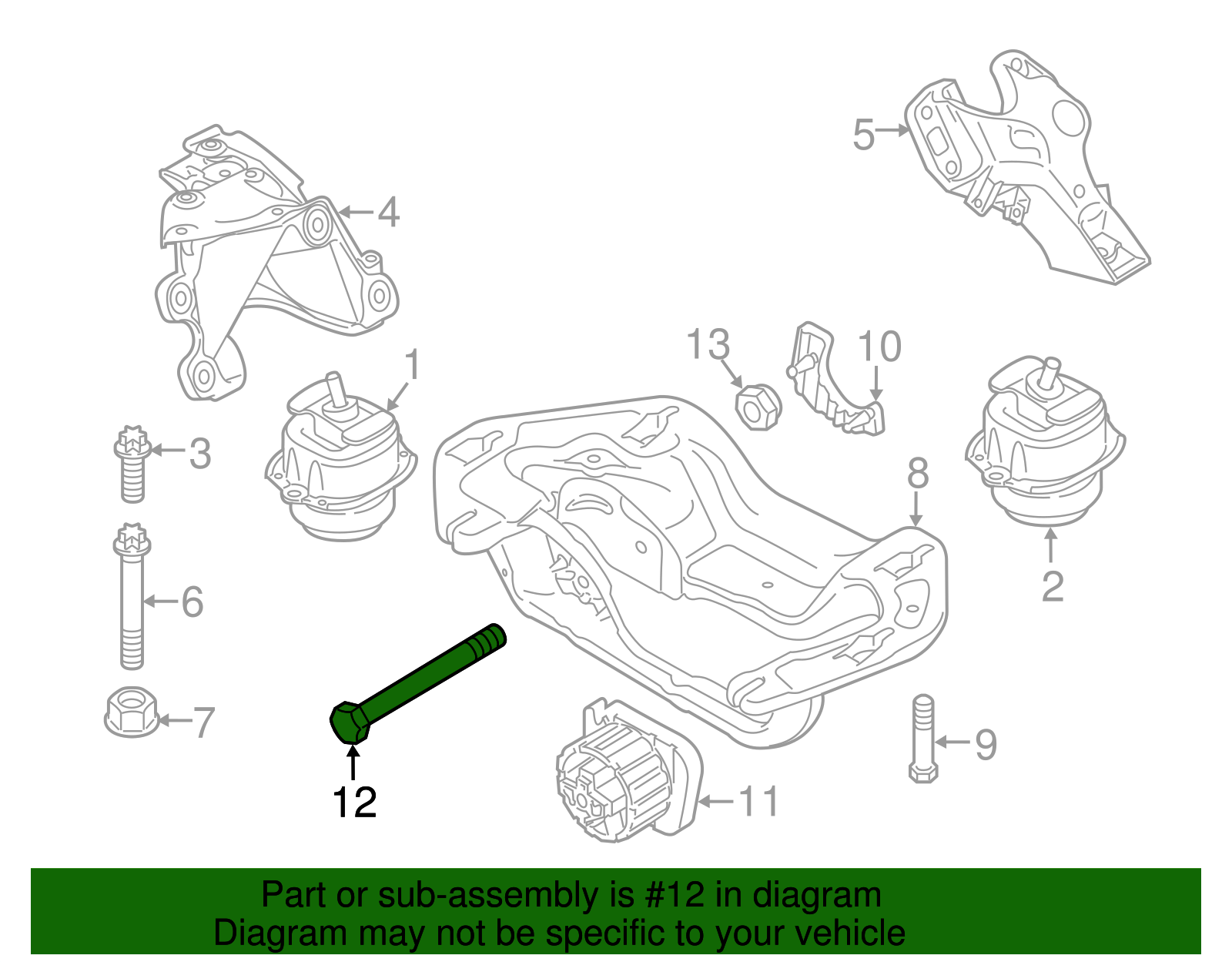 5
4
13
10
1
3
8
2
6
7
9
12
11

Part or sub-assembly is #12 in diagram
Diagram may not be specific to your vehicle